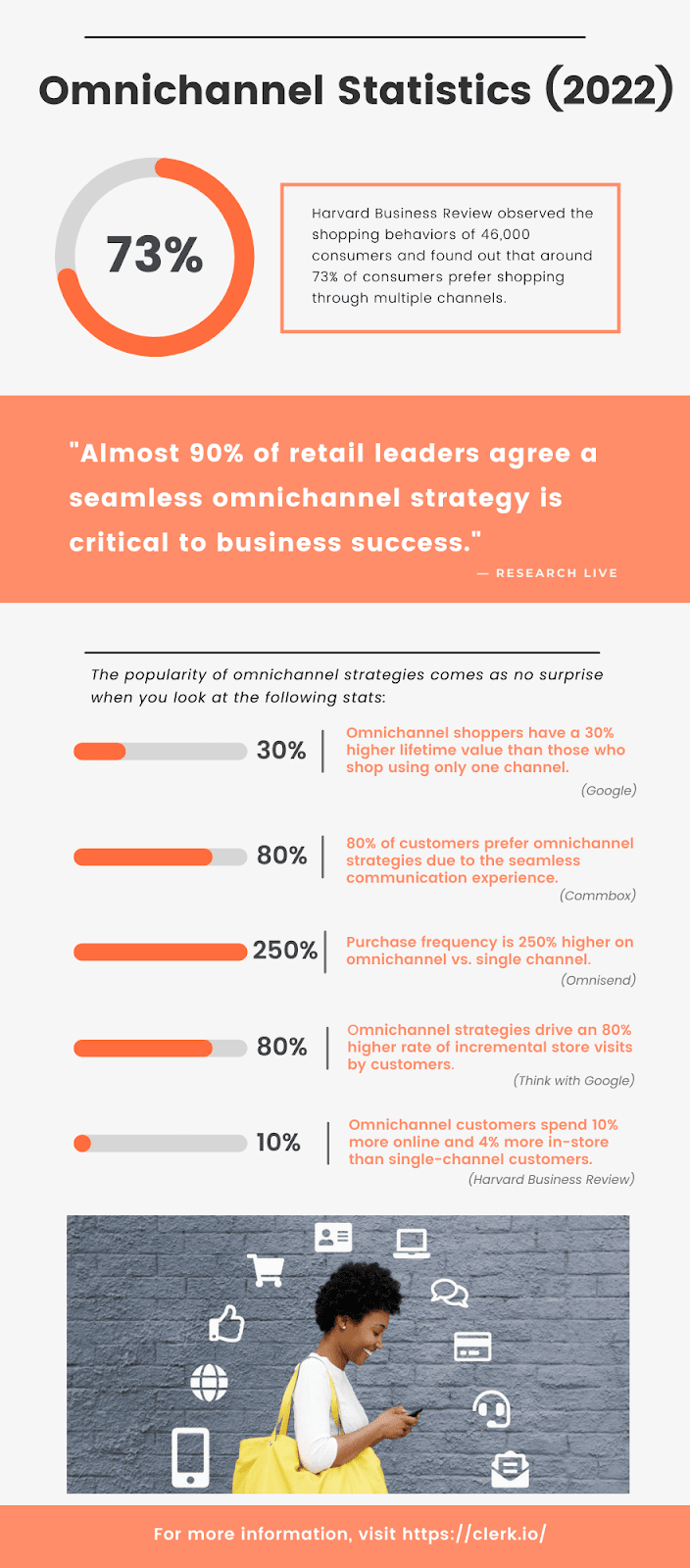 Omnichannel Statistics (2022)

73%

Harvard Business Review observed the shopping behaviors of 46,000 consumers and found out that around 73% of consumers prefer shopping through multiple channels.

"Almost 90% of retail leaders agree a seamless omnichannel strategy is critical to business success."

— RESEARCH LIVE

The popularity of omnichannel strategies comes as no surprise when you look at the following stats:

30%

Omnichannel shoppers have a 30% higher lifetime value than those who shop using only one channel.

(Google)

80%

80% of customers prefer omnichannel strategies due to the seamless communication experience.

(Commbox)

250%

Purchase frequency is 250% higher on omnichannel vs. single channel.

(Omnisend)

80%

Omnichannel strategies drive an 80% higher rate of incremental store visits by customers.

(Think with Google)

10%

Omnichannel customers spend 10% more online and 4% more in-store than single-channel customers.

(Harvard Business Review)

For more information, visit https://clerk.io/