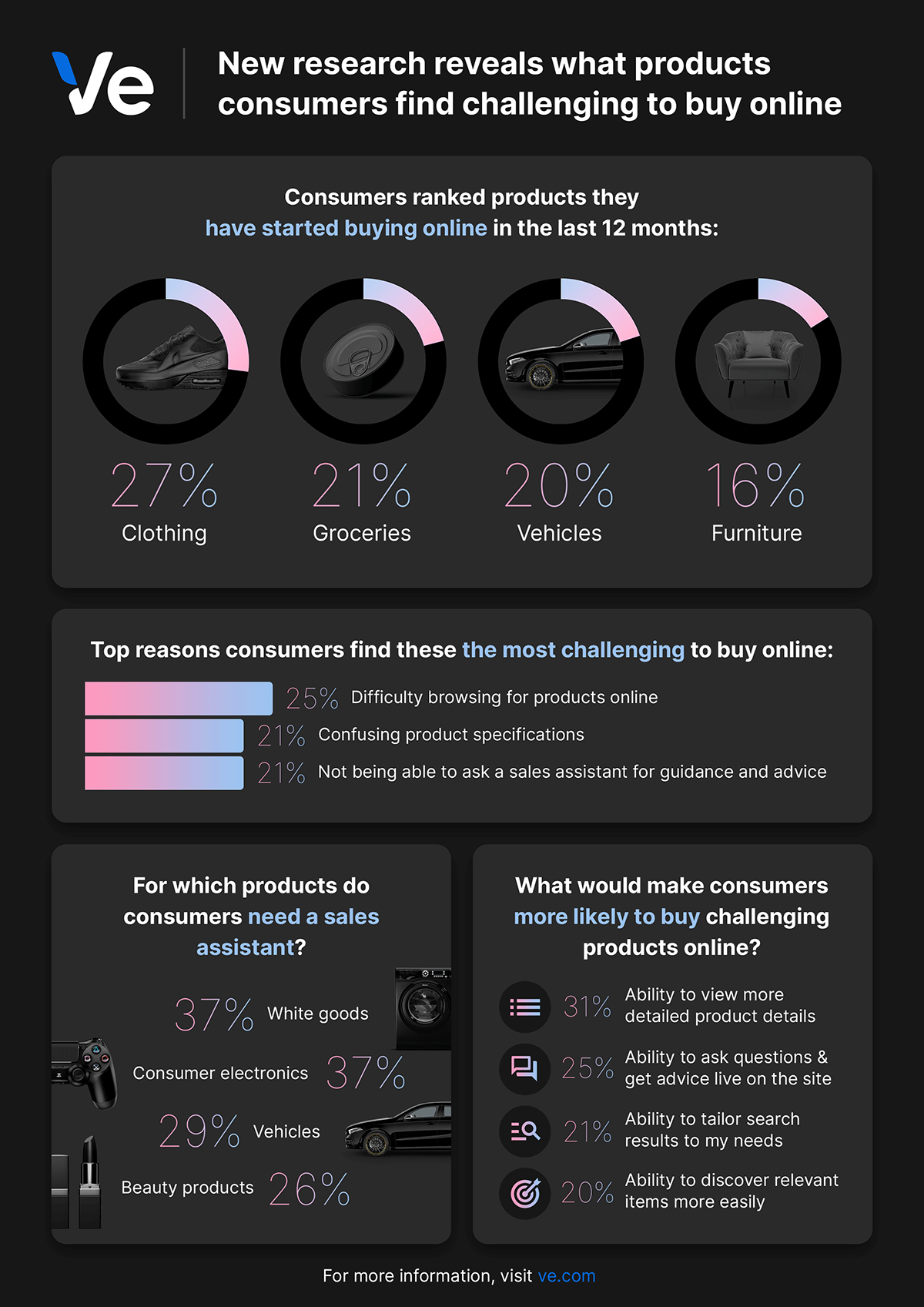 Ve

New research reveals what products consumers find challenging to buy online

Consumers ranked products they have started buying online in the last 12 months:

27%
Clothing

21%
Groceries

20%
Vehicles

16%
Furniture

Top reasons consumers find these the most challenging to buy online:

25% Difficulty browsing for products online
21% Confusing product specifications
21% Not being able to ask a sales assistant for guidance and advice

For which products do consumers need a sales assistant?

37% White goods
Consumer electronics 37%
29% Vehicles
Beauty products 26%

What would make consumers more likely to buy challenging products online?

31% Ability to view more detailed product details
25% Ability to ask questions & get advice live on the site
21% Ability to tailor search results to my needs
20% Ability to discover relevant items more easily

For more information, visit ve.com