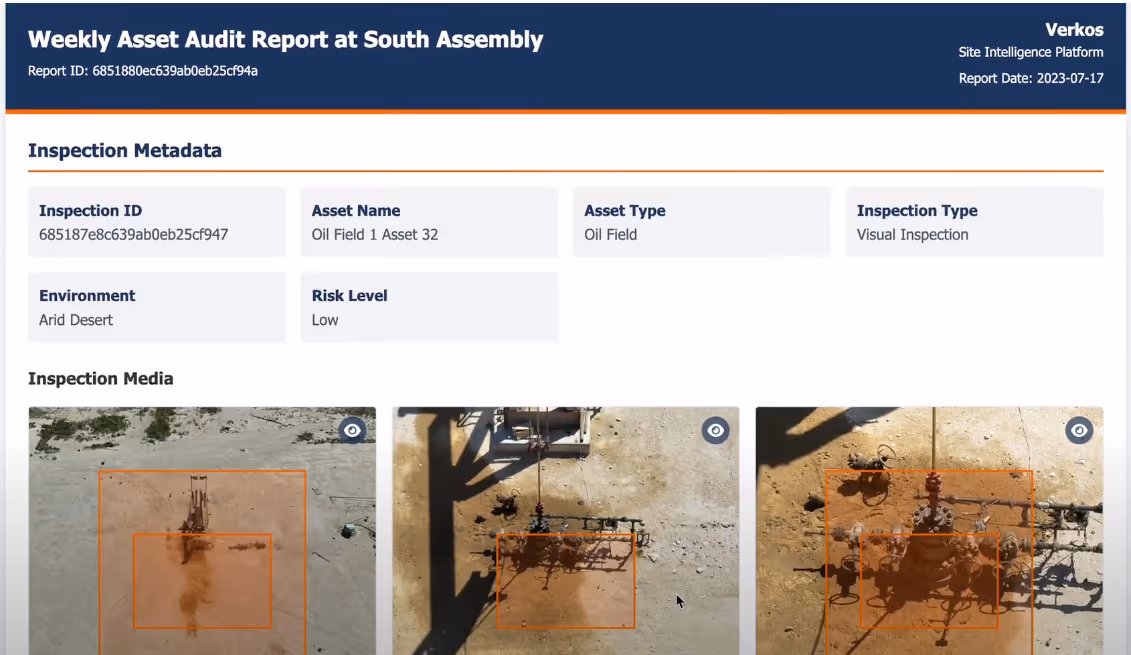 Weekly Asset Audit Report at South Assembly
Report ID: 6851880ec639ab0eb25cf94a

Verkos
Site Intelligence Platform
Report Date: 2023-07-17

Inspection Metadata

Inspection ID
685187e8c639ab0eb25cf947

Asset Name
Oil Field 1 Asset 32

Asset Type
Oil Field

Inspection Type
Visual Inspection

Environment
Arid Desert

Risk Level
Low

Inspection Media