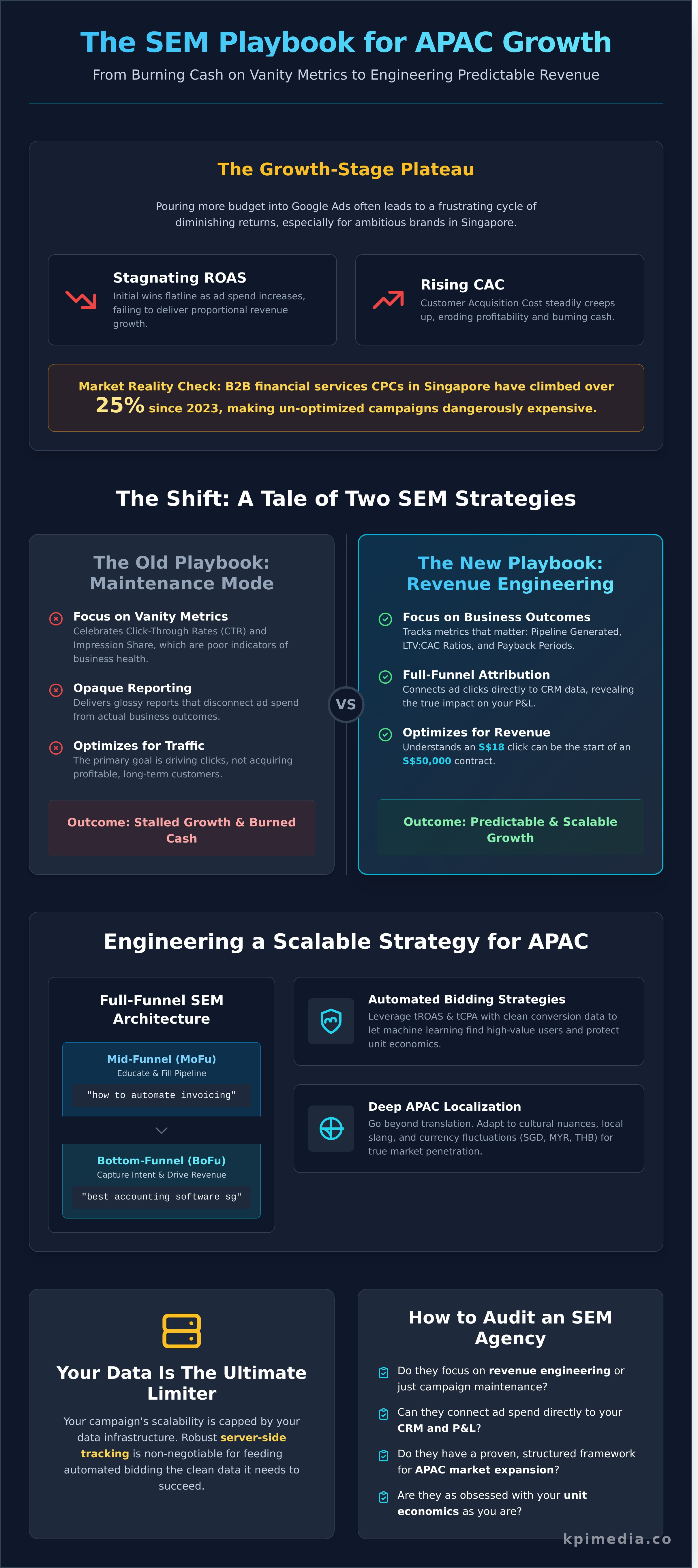 The SEM Playbook for APAC Growth

From Burning Cash on Vanity Metrics to Engineering Predictable Revenue

The Growth-Stage Plateau

Pouring more budget into Google Ads often leads to a frustrating cycle of diminishing returns, especially for ambitious brands in Singapore.

Stagnating ROAS
Initial wins flatline as ad spend increases, failing to deliver proportional revenue growth.

Rising CAC
Customer Acquisition Cost steadily creeps up, eroding profitability and burning cash.

Market Reality Check: B2B financial services CPCs in Singapore have climbed over 25% since 2023, making un-optimized campaigns dangerously expensive.

The Shift: A Tale of Two SEM Strategies

The Old Playbook: Maintenance Mode

Focus on Vanity Metrics
Celebrates Click-Through Rates (CTR) and Impression Share, which are poor indicators of business health.

Opaque Reporting
Delivers glossy reports that disconnect ad spend from actual business outcomes.

Optimizes for Traffic
The primary goal is driving clicks, not acquiring profitable, long-term customers.

Outcome: Stalled Growth & Burned Cash

VS

The New Playbook: Revenue Engineering

Focus on Business Outcomes
Tracks metrics that matter: Pipeline Generated, LTV:CAC Ratios, and Payback Periods.

Full-Funnel Attribution
Connects ad clicks directly to CRM data, revealing the true impact on your P&L.

Optimizes for Revenue
Understands an S$18 click can be the start of an S$50,000 contract.

Outcome: Predictable & Scalable Growth

Engineering a Scalable Strategy for APAC

Full-Funnel SEM Architecture

Mid-Funnel (MoFu)
Educate & Fill Pipeline
"how to automate invoicing"

Bottom-Funnel (BoFu)
Capture Intent & Drive Revenue
"best accounting software sg"

Automated Bidding Strategies
Leverage tROAS & tCPA with clean conversion data to let machine learning find high-value users and protect unit economics.

Deep APAC Localization
Go beyond translation. Adapt to cultural nuances, local slang, and currency fluctuations (SGD, MYR, THB) for true market penetration.

Your Data Is The Ultimate Limiter

Your campaign's scalability is capped by your data infrastructure. Robust server-side tracking is non-negotiable for feeding automated bidding the clean data it needs to succeed.

How to Audit an SEM Agency

Do they focus on revenue engineering or just campaign maintenance?

Can they connect ad spend directly to your CRM and P&L?

Do they have a proven, structured framework for APAC market expansion?

Are they as obsessed with your unit economics as you are?

kpimedia.co