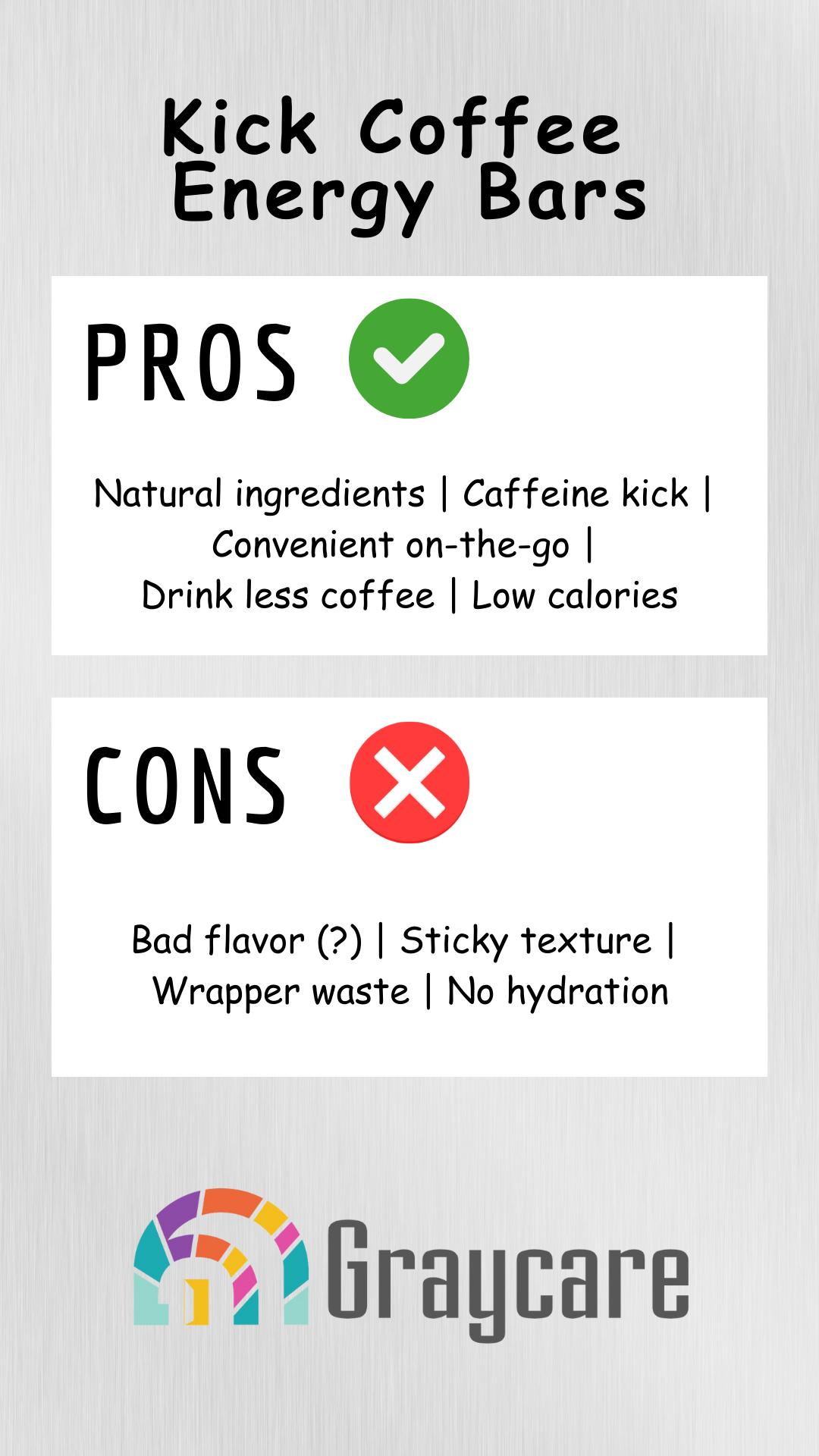 Kick Coffee Energy Bars

PROS

Natural ingredients | Caffeine kick | Convenient on-the-go | Drink less coffee | Low calories

CONS

Bad flavor (?) | Sticky texture | Wrapper waste | No hydration

Graycare