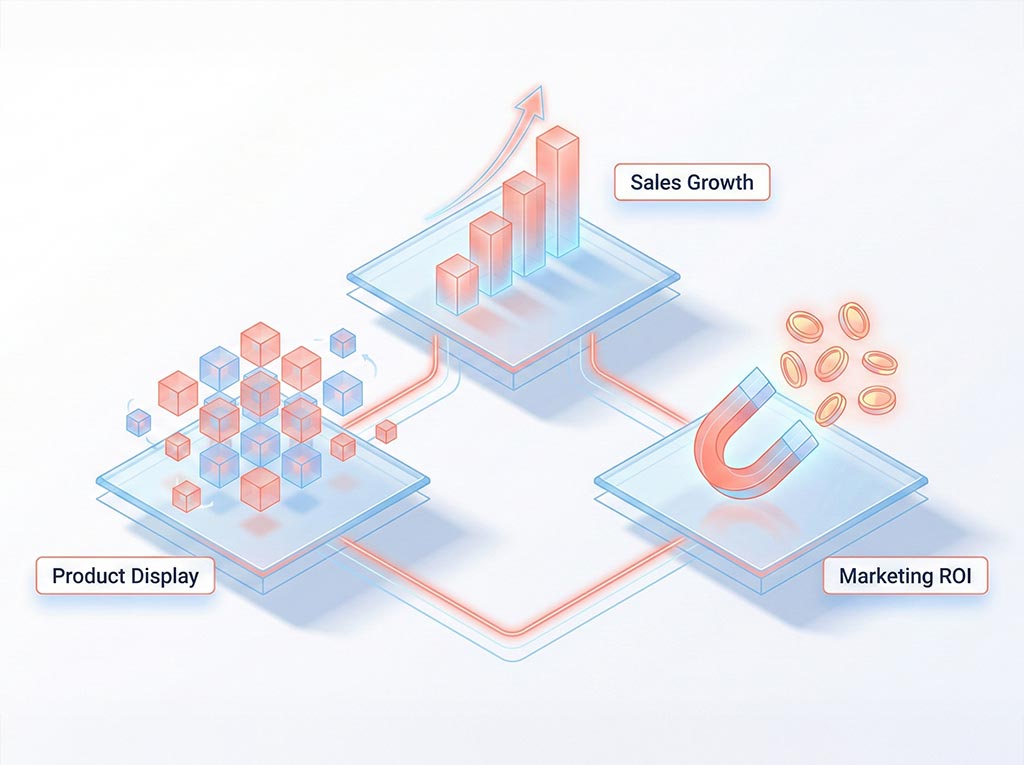 Sales Growth

Product Display

Marketing ROI