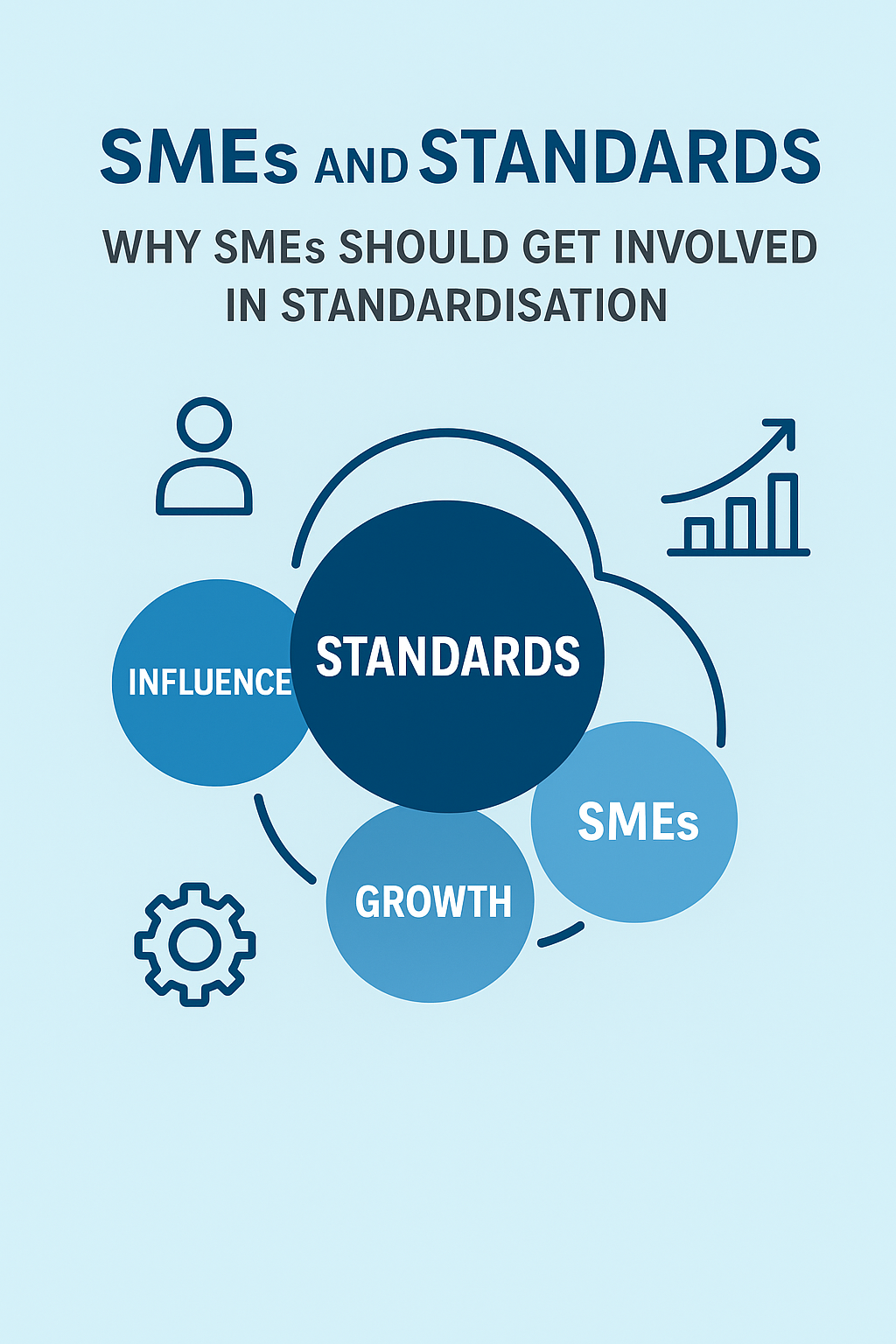 SMEs AND STANDARDS

WHY SMEs SHOULD GET INVOLVED IN STANDARDISATION

INFLUENCE

STANDARDS

SMEs

GROWTH