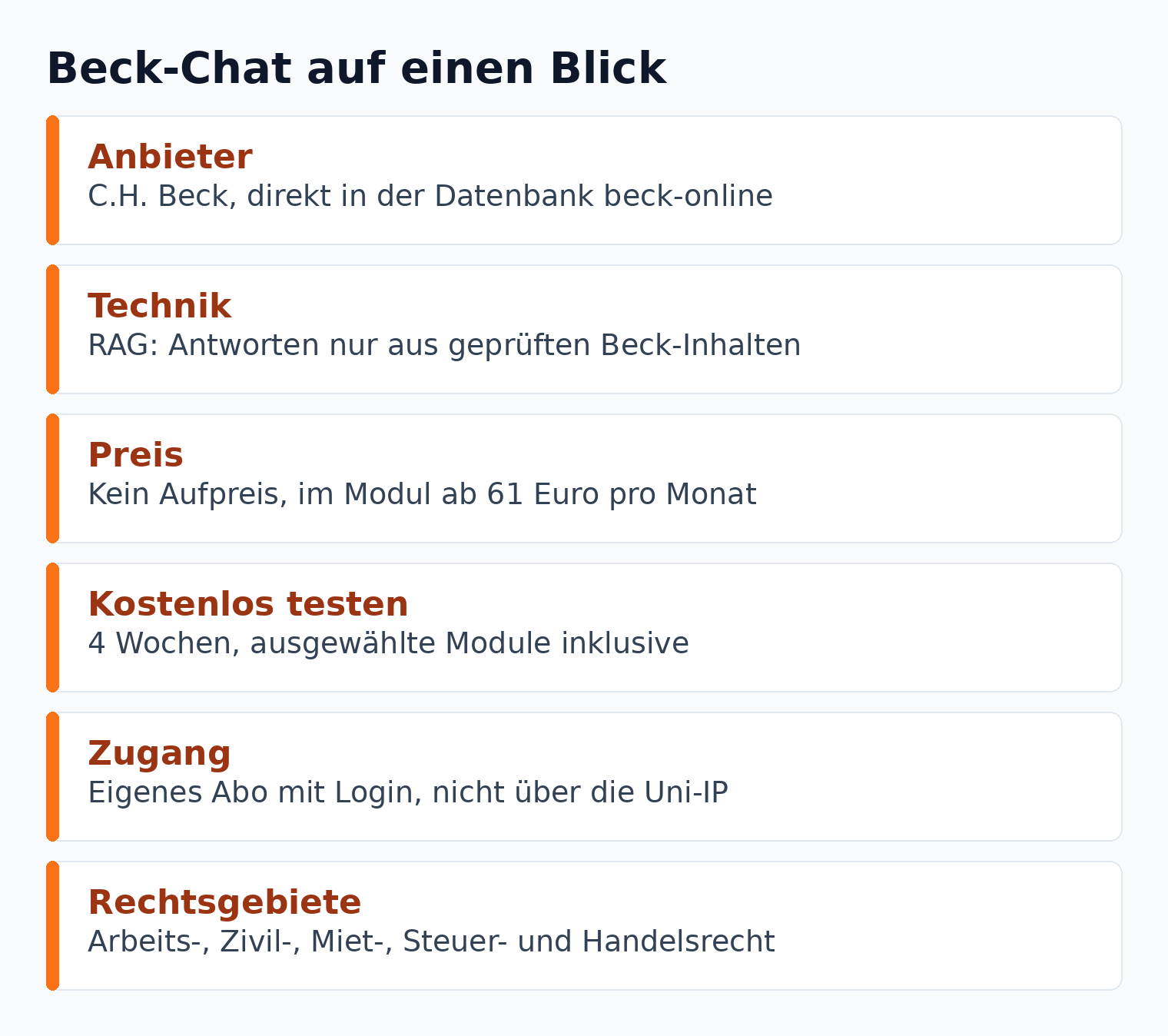 Beck-Chat auf einen Blick

Anbieter
C.H. Beck, direkt in der Datenbank beck-online

Technik
RAG: Antworten nur aus geprüften Beck-Inhalten

Preis
Kein Aufpreis, im Modul ab 61 Euro pro Monat

Kostenlos testen
4 Wochen, ausgewählte Module inklusive

Zugang
Eigenes Abo mit Login, nicht über die Uni-IP

Rechtsgebiete
Arbeits-, Zivil-, Miet-, Steuer- und Handelsrecht