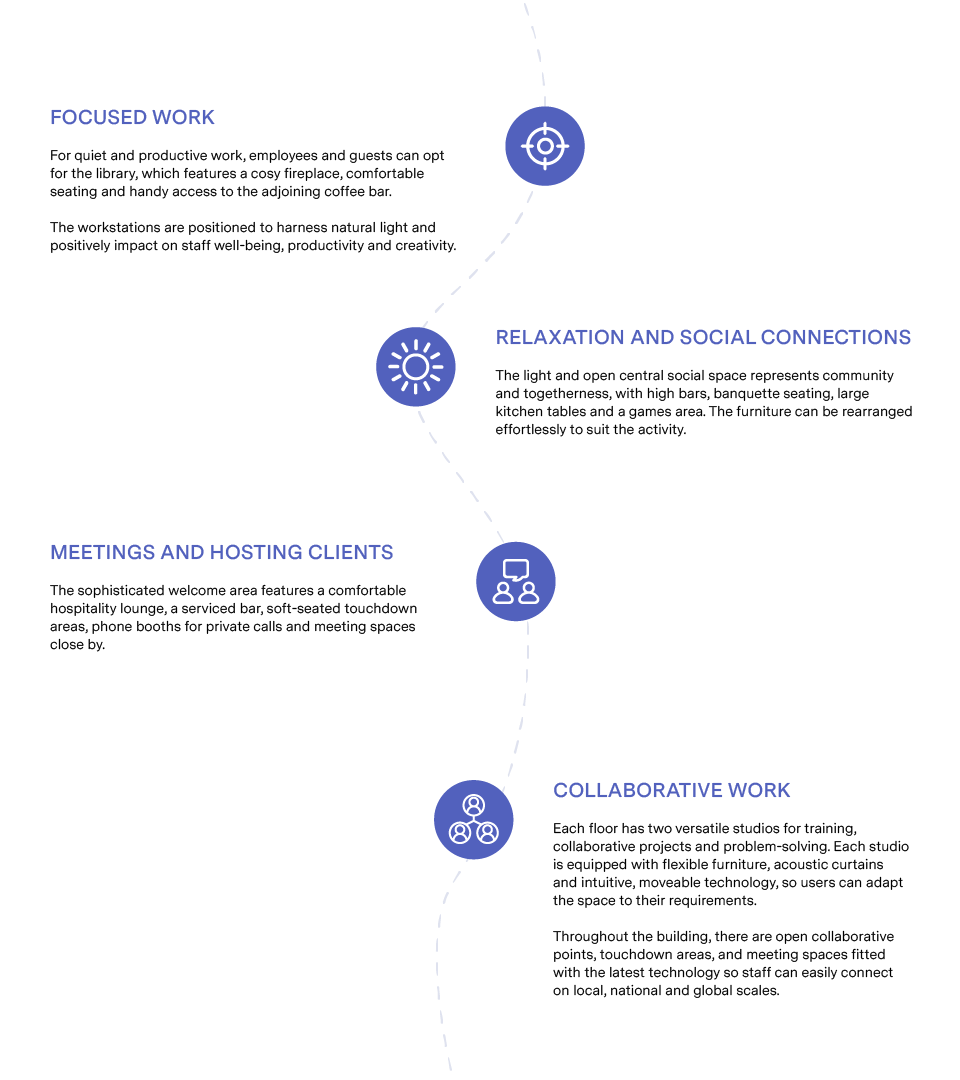 FOCUSED WORK

For quiet and productive work, employees and guests can opt for the library, which features a cosy fireplace, comfortable seating and handy access to the adjoining coffee bar.

The workstations are positioned to harness natural light and positively impact on staff well-being, productivity and creativity.

RELAXATION AND SOCIAL CONNECTIONS

The light and open central social space represents community and togetherness, with high bars, banquette seating, large kitchen tables and a games area. The furniture can be rearranged effortlessly to suit the activity.

MEETINGS AND HOSTING CLIENTS

The sophisticated welcome area features a comfortable hospitality lounge, a serviced bar, soft-seated touchdown areas, phone booths for private calls and meeting spaces close by.

COLLABORATIVE WORK

Each floor has two versatile studios for training, collaborative projects and problem-solving. Each studio is equipped with flexible furniture, acoustic curtains and intuitive, moveable technology, so users can adapt the space to their requirements.

Throughout the building, there are open collaborative points, touchdown areas, and meeting spaces fitted with the latest technology so staff can easily connect on local, national and global scales.