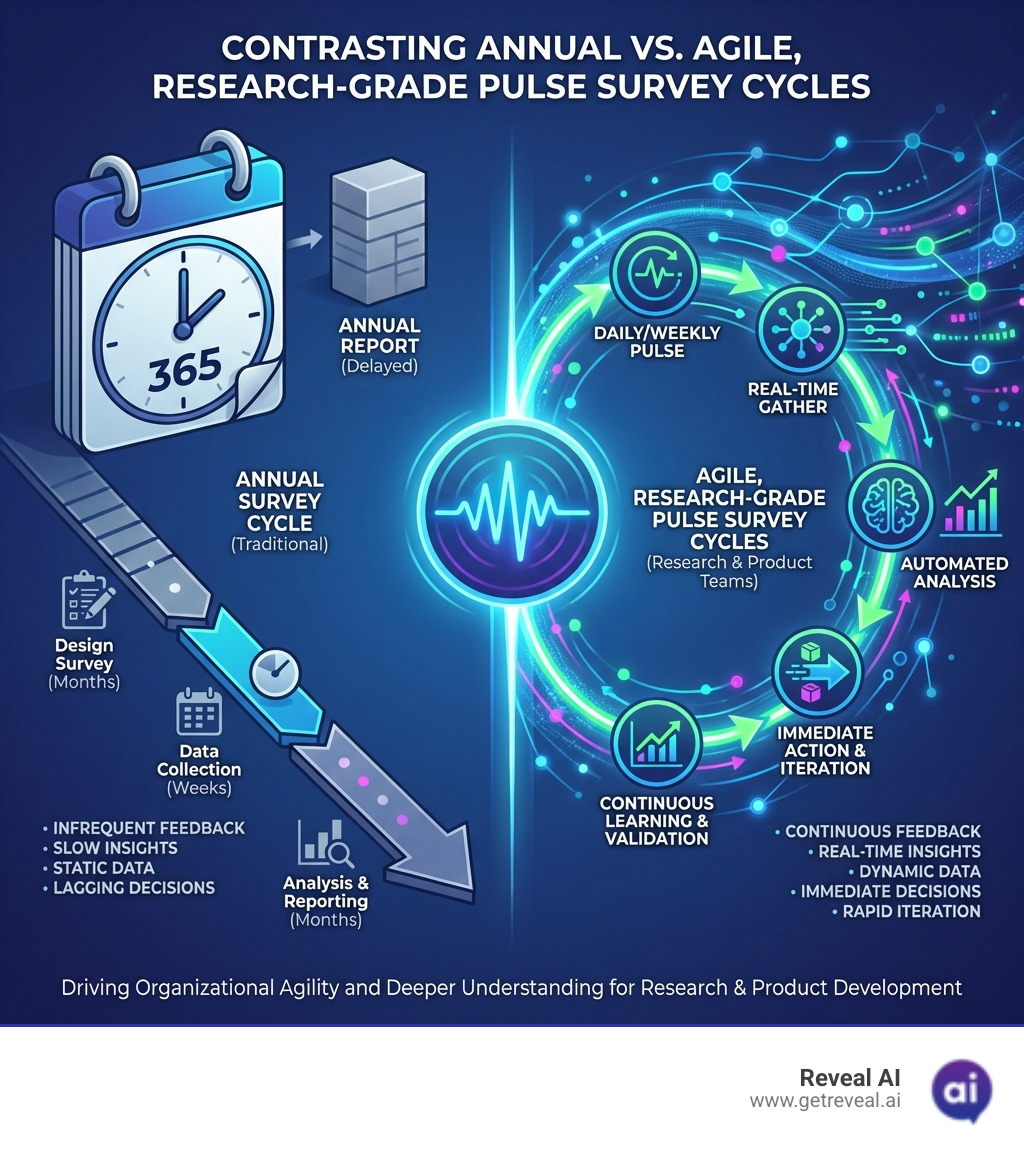 CONTRASTING ANNUAL VS. AGILE, RESEARCH-GRADE PULSE SURVEY CYCLES

365

ANNUAL REPORT
(Delayed)

ANNUAL SURVEY CYCLE
(Traditional)

Design Survey
(Months)

Data Collection
(Weeks)

Analysis & Reporting
(Months)

• INFREQUENT FEEDBACK
• SLOW INSIGHTS
• STATIC DATA
• LAGGING DECISIONS

DAILY/WEEKLY PULSE

REAL-TIME GATHER

AGILE, RESEARCH-GRADE PULSE SURVEY CYCLES
(Research & Product Teams)

AUTOMATED ANALYSIS

IMMEDIATE ACTION & ITERATION

CONTINUOUS LEARNING & VALIDATION

• CONTINUOUS FEEDBACK
• REAL-TIME INSIGHTS
• DYNAMIC DATA
• IMMEDIATE DECISIONS
• RAPID ITERATION

Driving Organizational Agility and Deeper Understanding for Research & Product Development

Reveal AI
www.getreveal.ai

ai