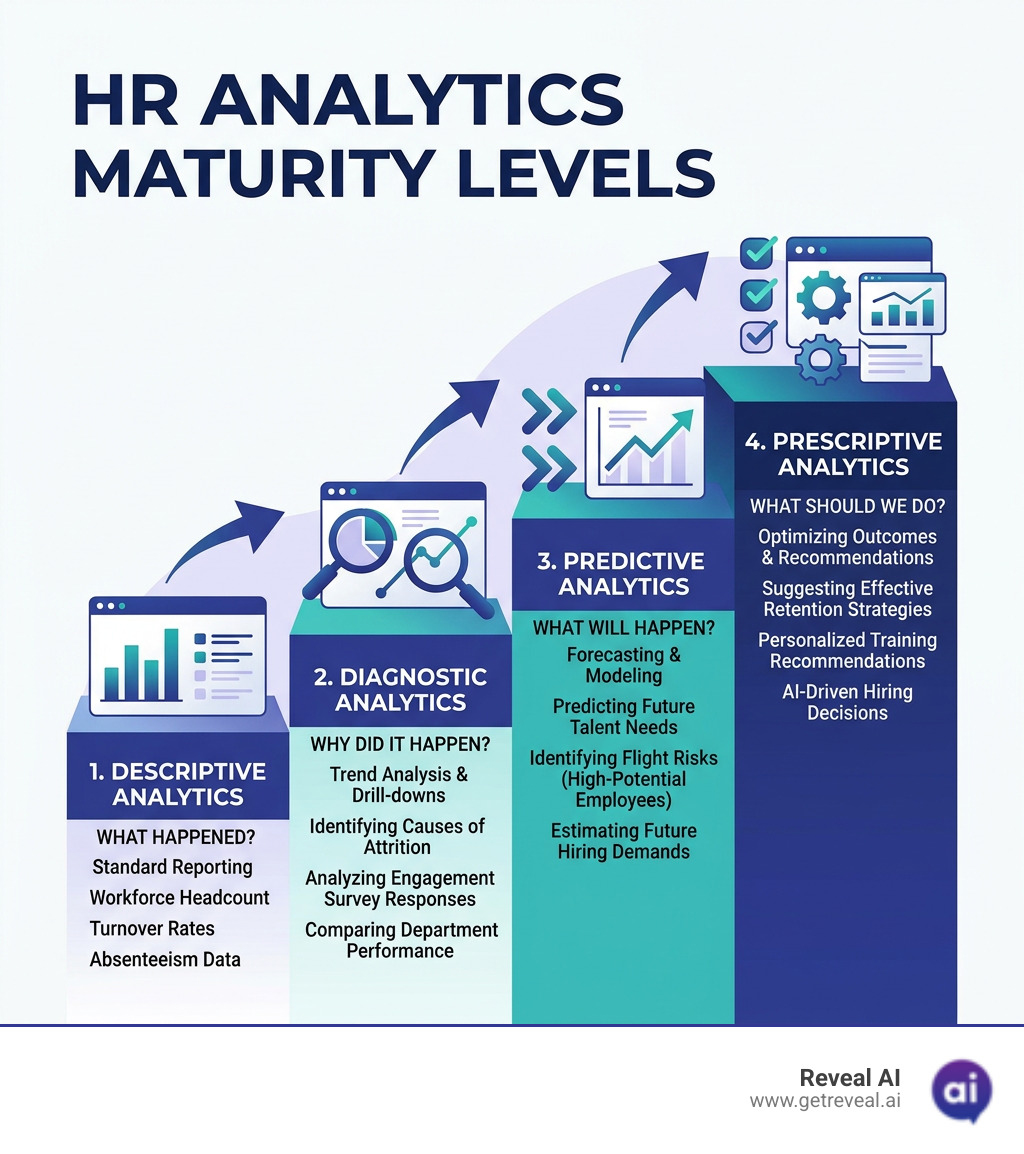 HR ANALYTICS MATURITY LEVELS

1. DESCRIPTIVE ANALYTICS

WHAT HAPPENED?

Standard Reporting

Workforce Headcount

Turnover Rates

Absenteeism Data

2. DIAGNOSTIC ANALYTICS

WHY DID IT HAPPEN?

Trend Analysis & Drill-downs

Identifying Causes of Attrition

Analyzing Engagement Survey Responses

Comparing Department Performance

3. PREDICTIVE ANALYTICS

WHAT WILL HAPPEN?

Forecasting & Modeling

Predicting Future Talent Needs

Identifying Flight Risks (High-Potential Employees)

Estimating Future Hiring Demands

4. PRESCRIPTIVE ANALYTICS

WHAT SHOULD WE DO?

Optimizing Outcomes & Recommendations

Suggesting Effective Retention Strategies

Personalized Training Recommendations

AI-Driven Hiring Decisions

Reveal AI
www.getreveal.ai
ai