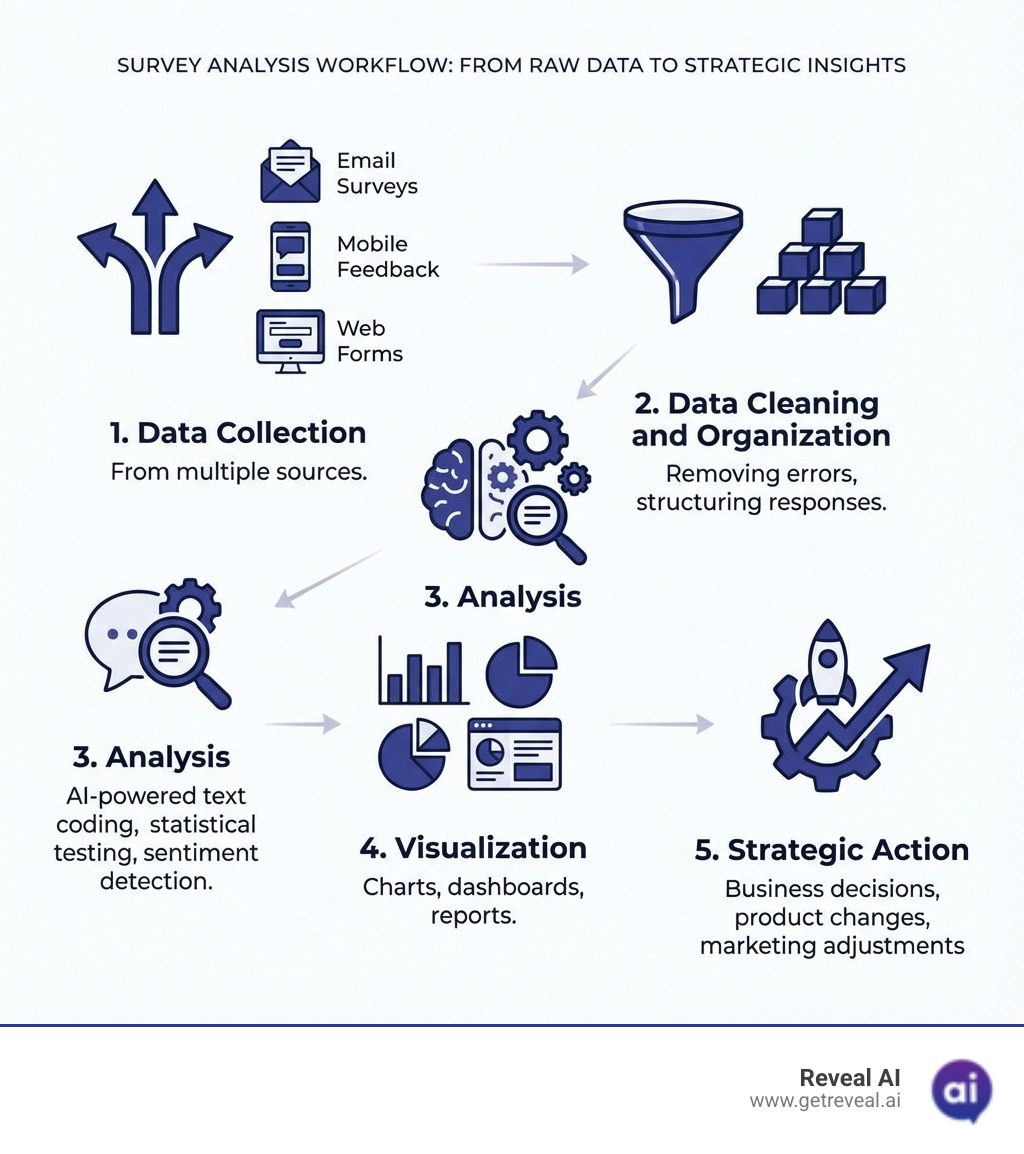 SURVEY ANALYSIS WORKFLOW: FROM RAW DATA TO STRATEGIC INSIGHTS

Email Surveys

Mobile Feedback

Web Forms

1. Data Collection
From multiple sources.

2. Data Cleaning and Organization
Removing errors, structuring responses.

3. Analysis

3. Analysis
AI-powered text coding, statistical testing, sentiment detection.

4. Visualization
Charts, dashboards, reports.

5. Strategic Action
Business decisions, product changes, marketing adjustments

Reveal AI
www.getreveal.ai

ai