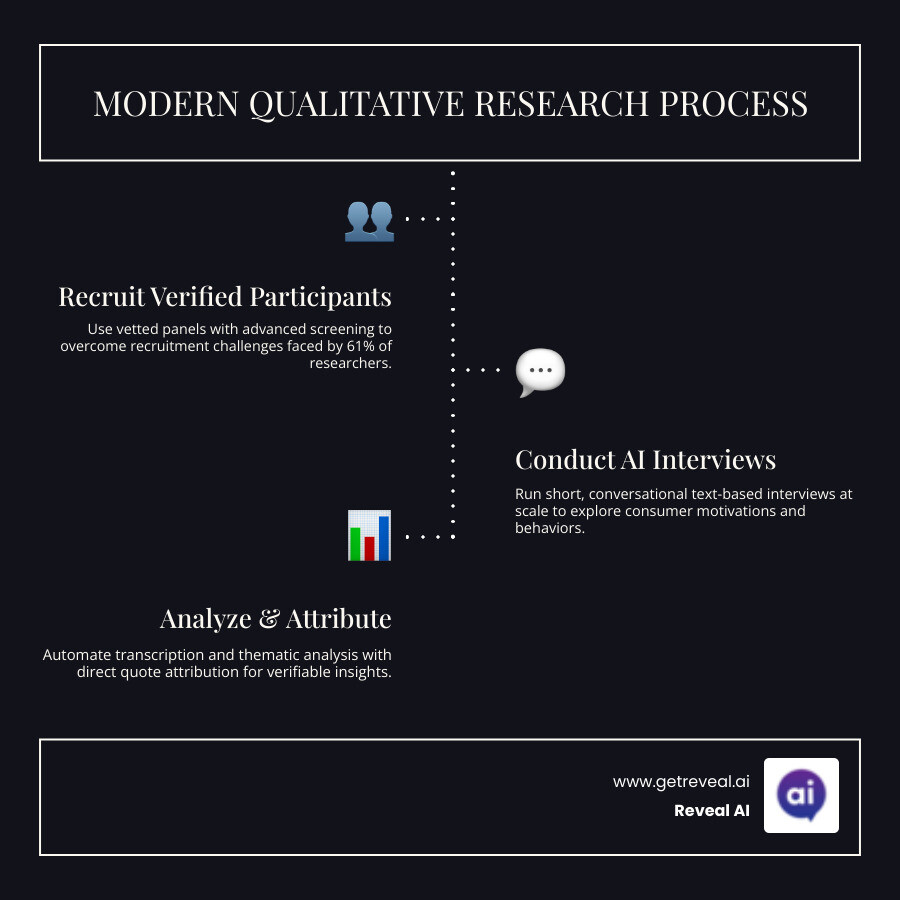 MODERN QUALITATIVE RESEARCH PROCESS

Recruit Verified Participants

Use vetted panels with advanced screening to overcome recruitment challenges faced by 61% of researchers.

Conduct AI Interviews

Run short, conversational text-based interviews at scale to explore consumer motivations and behaviors.

Analyze & Attribute

Automate transcription and thematic analysis with direct quote attribution for verifiable insights.

www.getreveal.ai
Reveal AI

ai