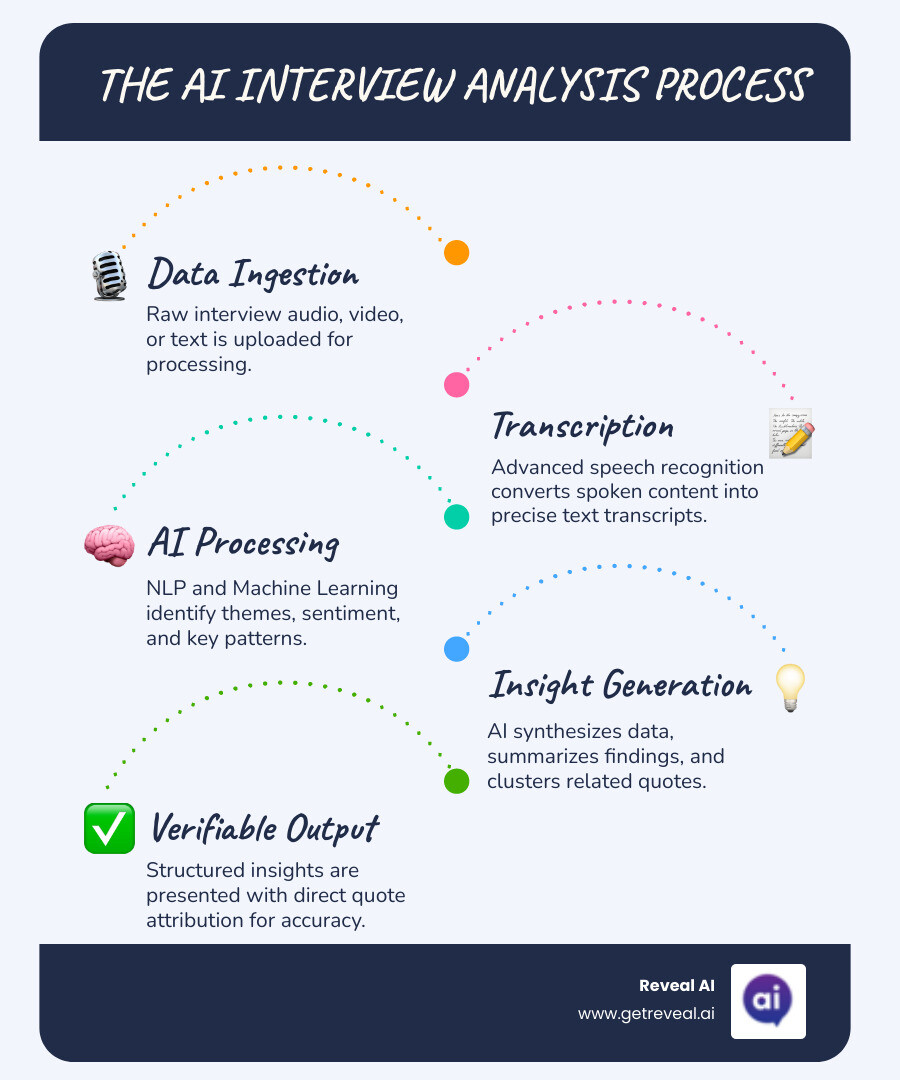 THE AI INTERVIEW ANALYSIS PROCESS

Data Ingestion
Raw interview audio, video, or text is uploaded for processing.

Transcription
Advanced speech recognition converts spoken content into precise text transcripts.

AI Processing
NLP and Machine Learning identify themes, sentiment, and key patterns.

Insight Generation
AI synthesizes data, summarizes findings, and clusters related quotes.

Verifiable Output
Structured insights are presented with direct quote attribution for accuracy.

Reveal AI
www.getreveal.ai
ai