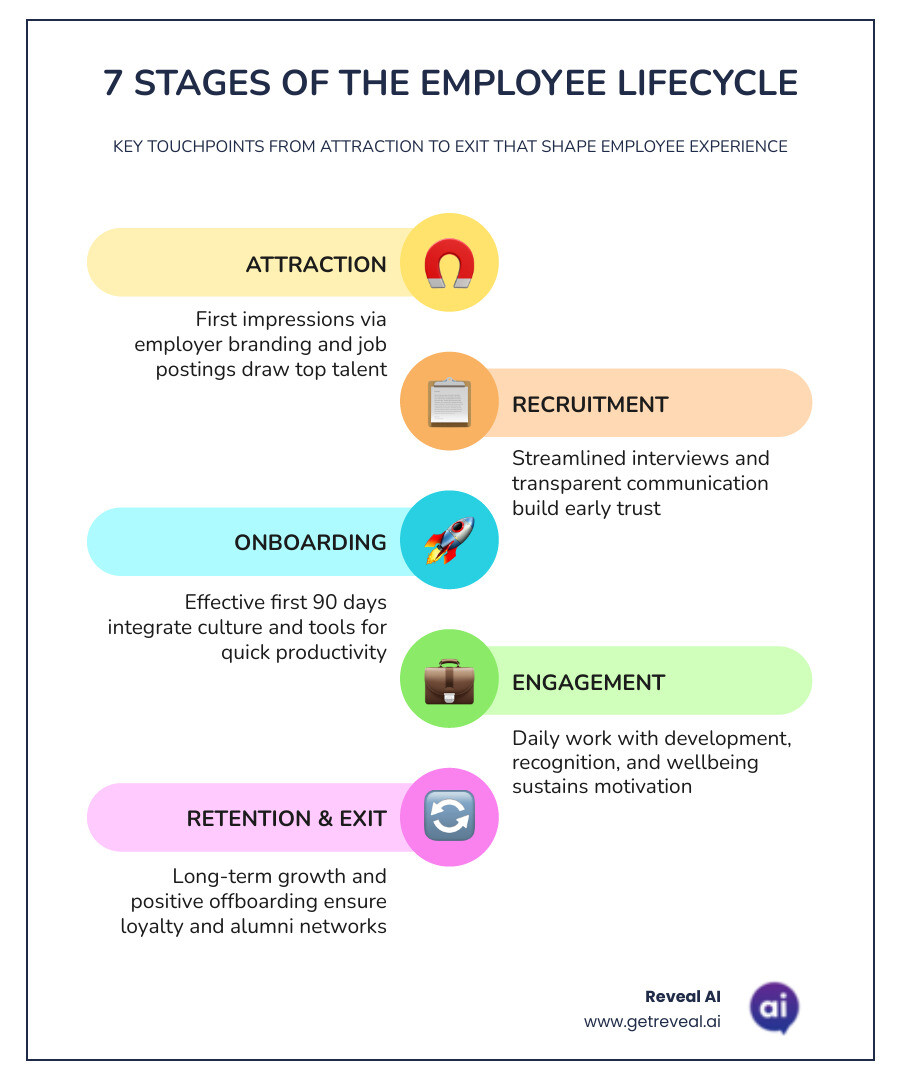 7 STAGES OF THE EMPLOYEE LIFECYCLE

KEY TOUCHPOINTS FROM ATTRACTION TO EXIT THAT SHAPE EMPLOYEE EXPERIENCE

ATTRACTION

First impressions via employer branding and job postings draw top talent

RECRUITMENT

Streamlined interviews and transparent communication build early trust

ONBOARDING

Effective first 90 days integrate culture and tools for quick productivity

ENGAGEMENT

Daily work with development, recognition, and wellbeing sustains motivation

RETENTION & EXIT

Long-term growth and positive offboarding ensure loyalty and alumni networks

Reveal AI
www.getreveal.ai

ai