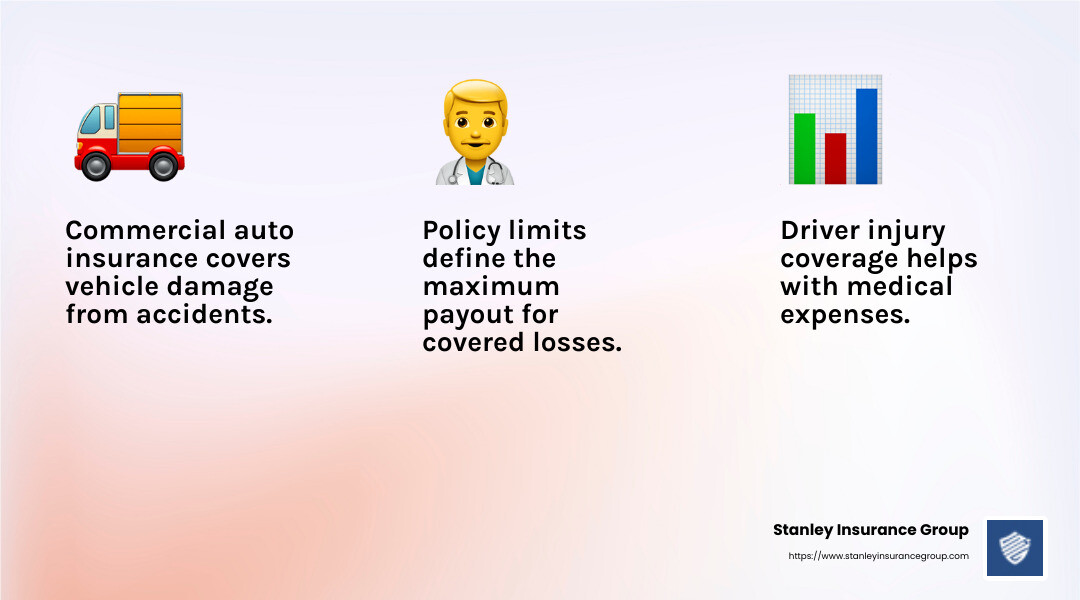 Commercial auto insurance covers vehicle damage from accidents.

Policy limits define the maximum payout for covered losses.

Driver injury coverage helps with medical expenses.

Stanley Insurance Group
https://www.stanleyinsurancegroup.com