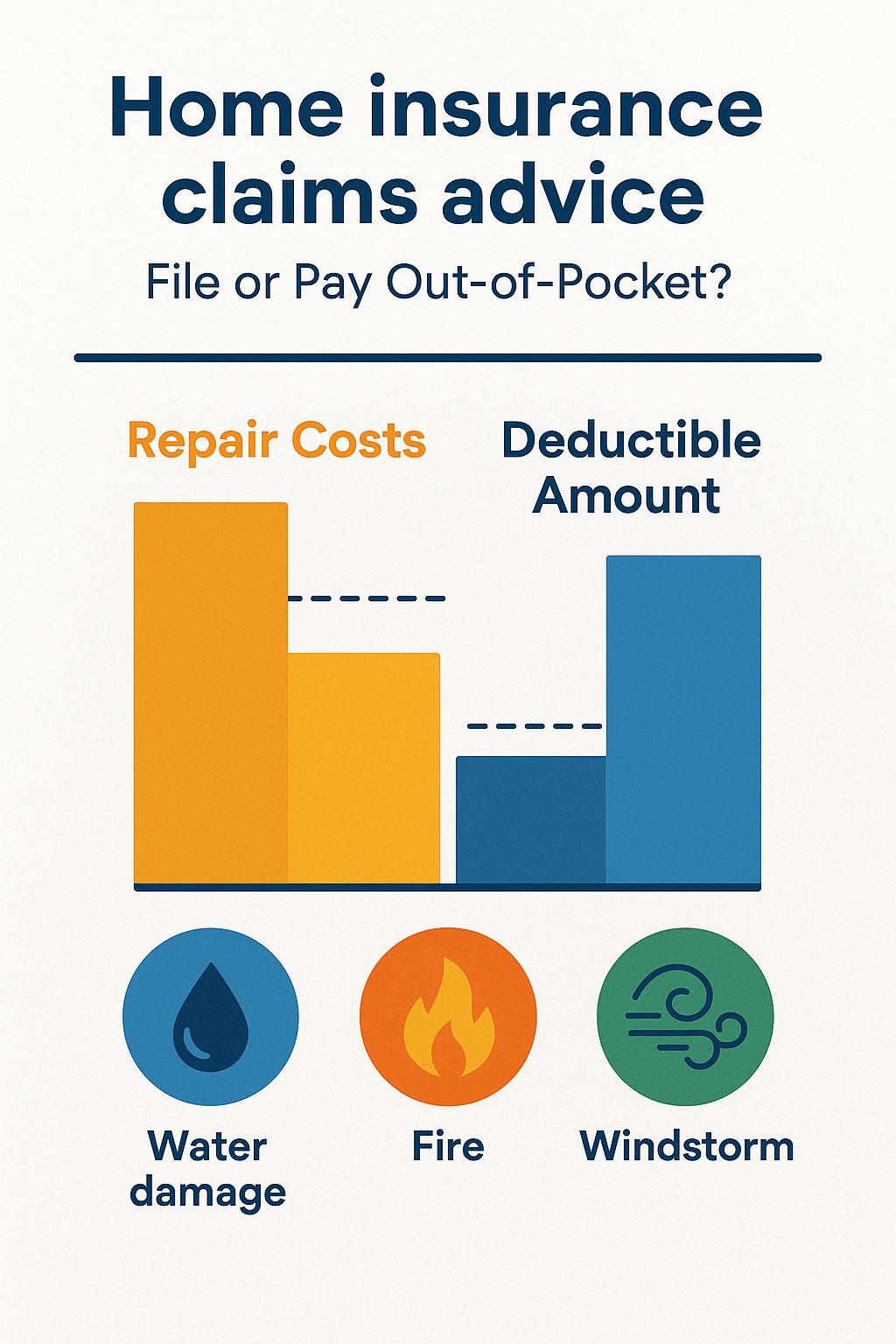 Home insurance claims advice

File or Pay Out-of-Pocket?

Repair Costs

Deductible Amount

Water damage

Fire

Windstorm