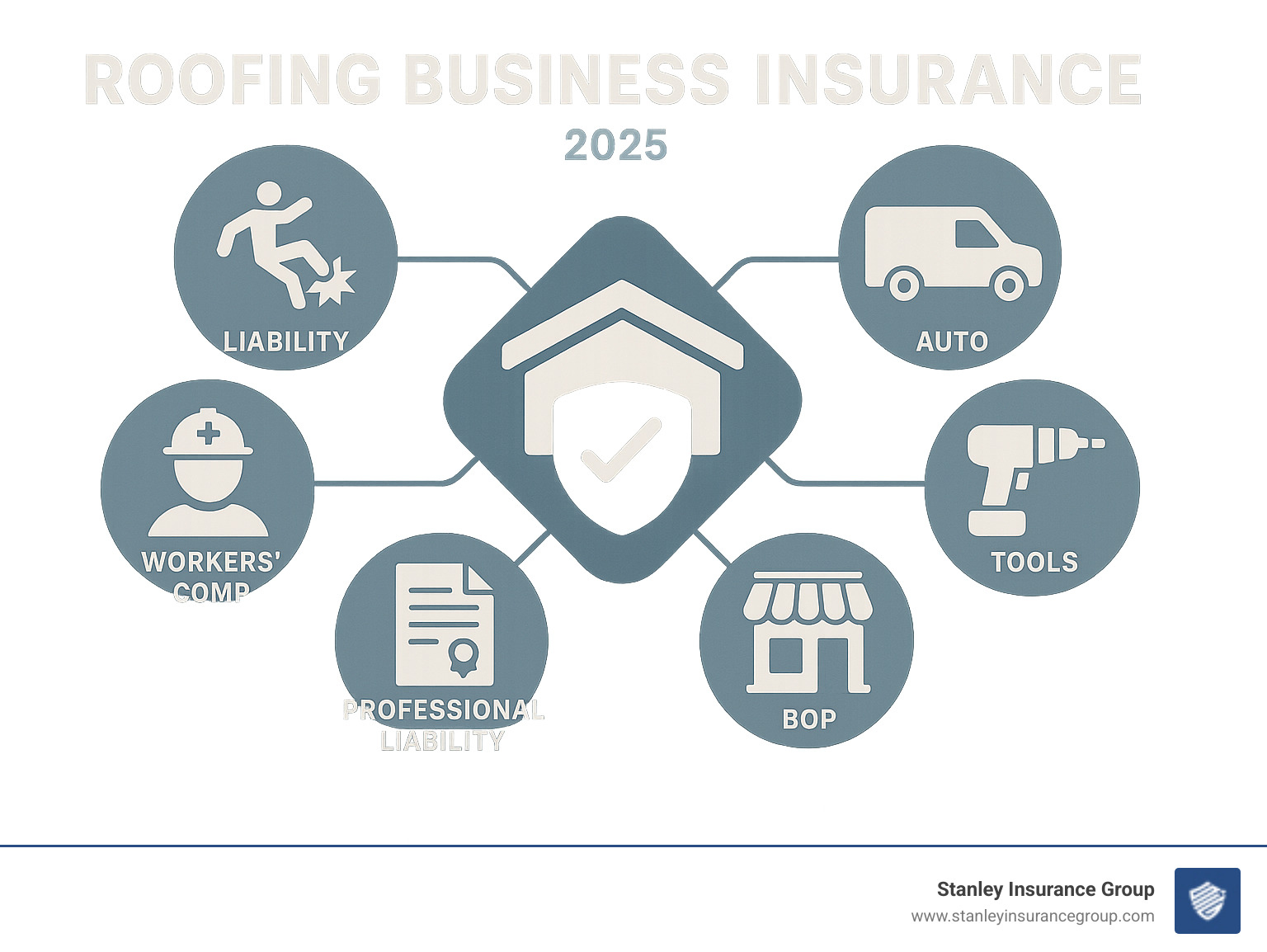 ROOFING BUSINESS INSURANCE

2025

LIABILITY

AUTO

WORKERS' COMP

TOOLS

PROFESSIONAL LIABILITY

BOP

Stanley Insurance Group
www.stanleyinsurancegroup.com