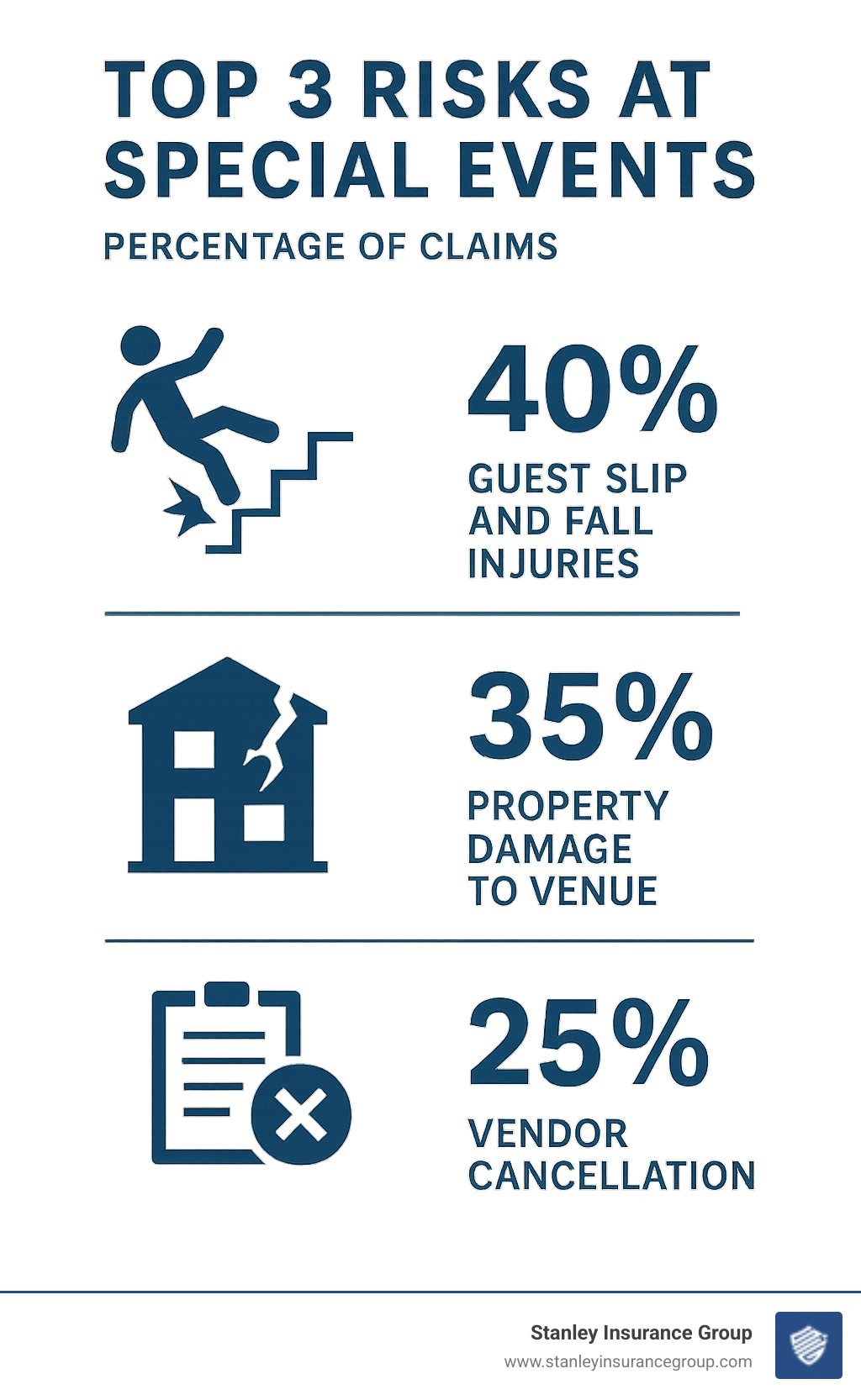 TOP 3 RISKS AT SPECIAL EVENTS

PERCENTAGE OF CLAIMS

40%

GUEST SLIP AND FALL INJURIES

35%

PROPERTY DAMAGE TO VENUE

25%

VENDOR CANCELLATION

Stanley Insurance Group
www.stanleyinsurancegroup.com