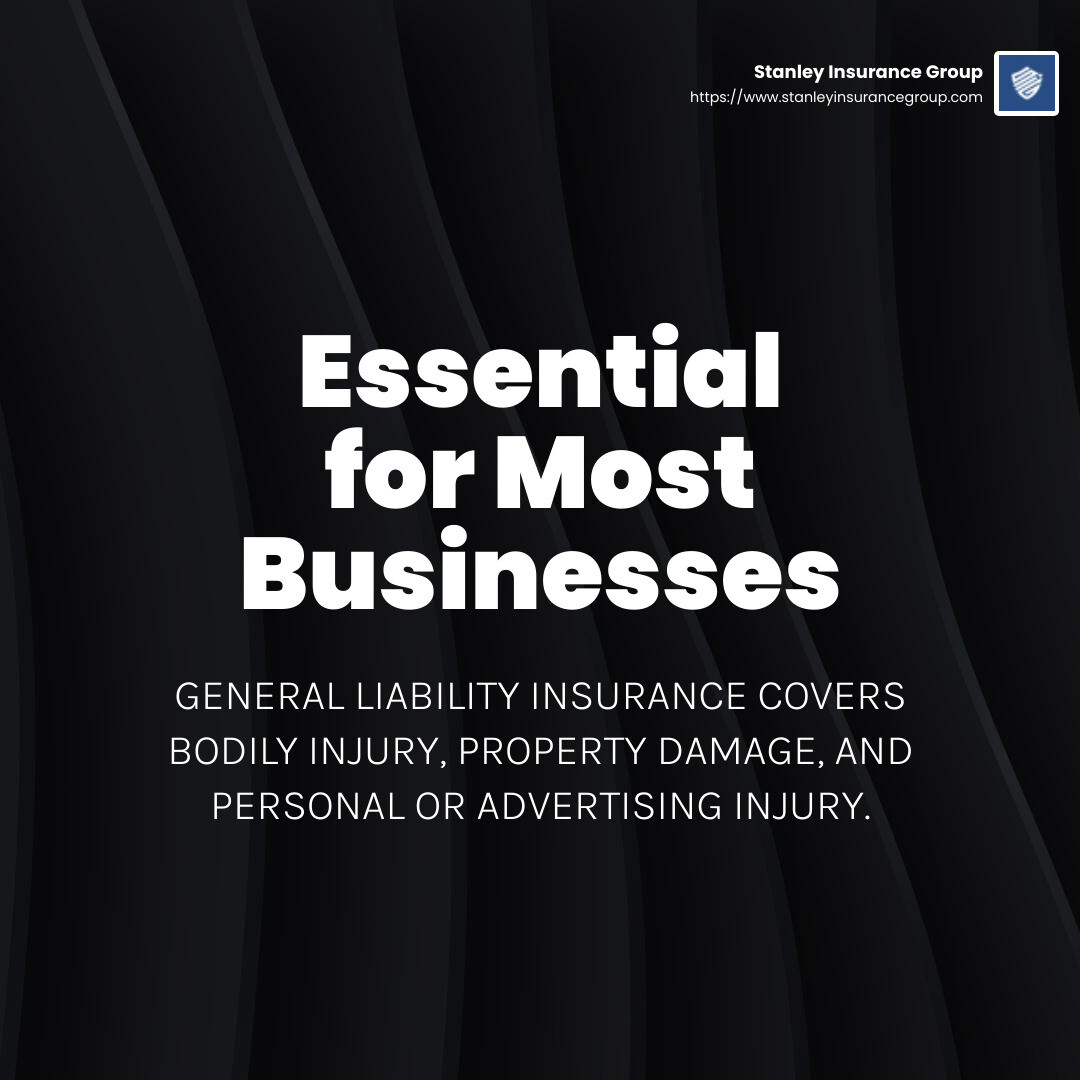 Stanley Insurance Group
https://www.stanleyinsurancegroup.com

Essential for Most Businesses

GENERAL LIABILITY INSURANCE COVERS BODILY INJURY, PROPERTY DAMAGE, AND PERSONAL OR ADVERTISING INJURY.