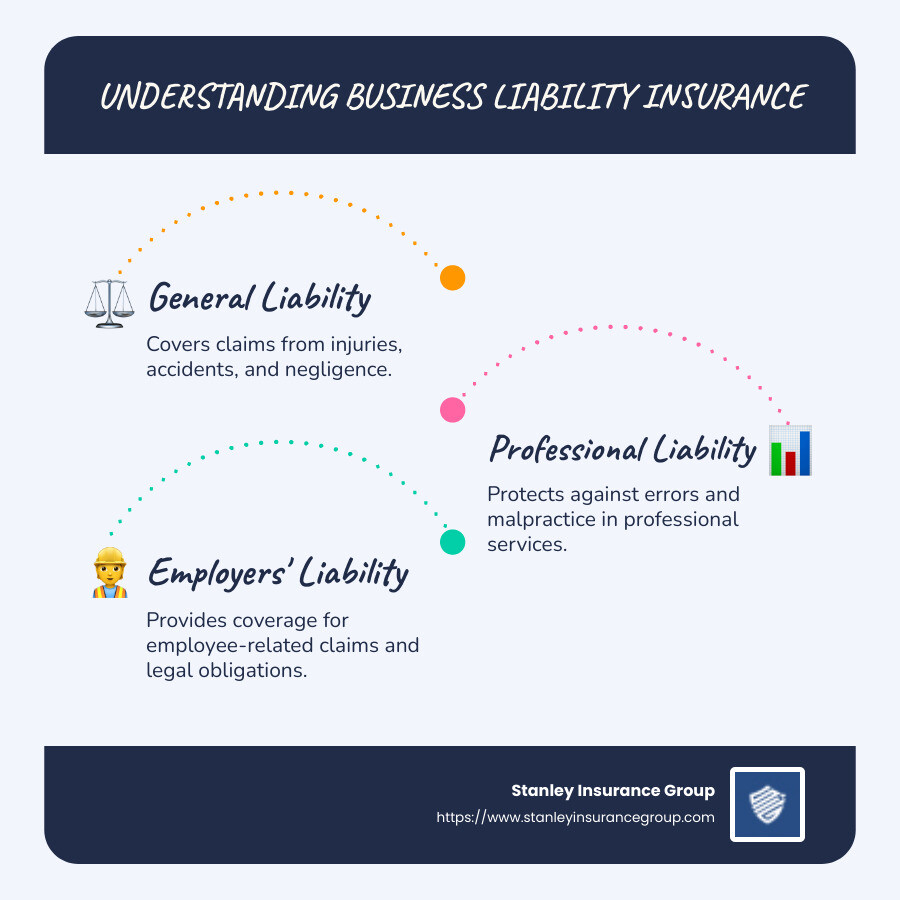 UNDERSTANDING BUSINESS LIABILITY INSURANCE

General Liability

Covers claims from injuries, accidents, and negligence.

Professional Liability

Protects against errors and malpractice in professional services.

Employers' Liability

Provides coverage for employee-related claims and legal obligations.

Stanley Insurance Group
https://www.stanleyinsurancegroup.com