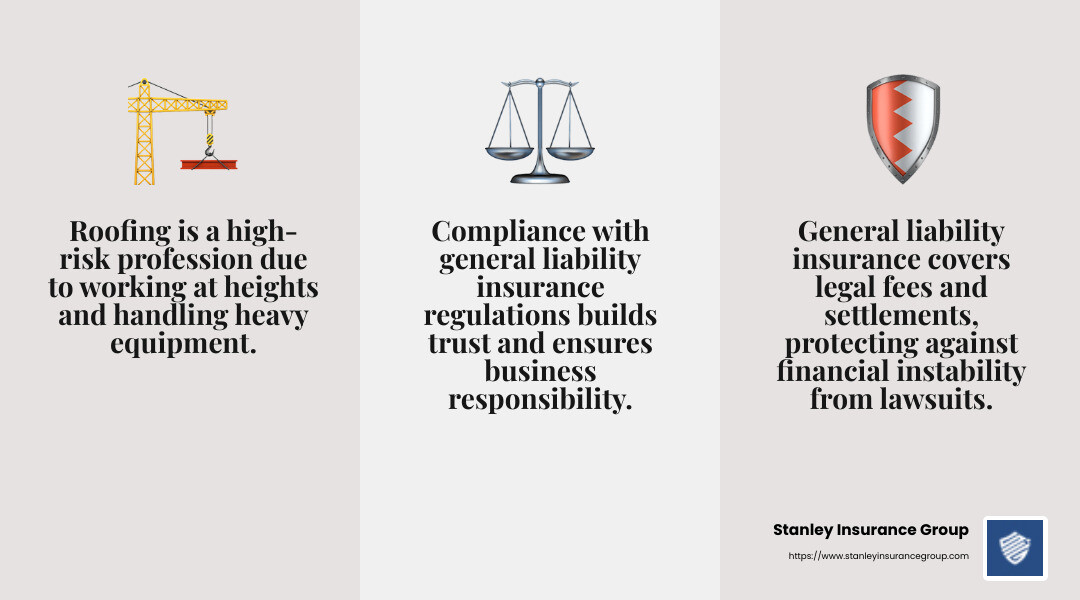 Roofing is a high-risk profession due to working at heights and handling heavy equipment.

Compliance with general liability insurance regulations builds trust and ensures business responsibility.

General liability insurance covers legal fees and settlements, protecting against financial instability from lawsuits.

Stanley Insurance Group
https://www.stanleyinsurancegroup.com