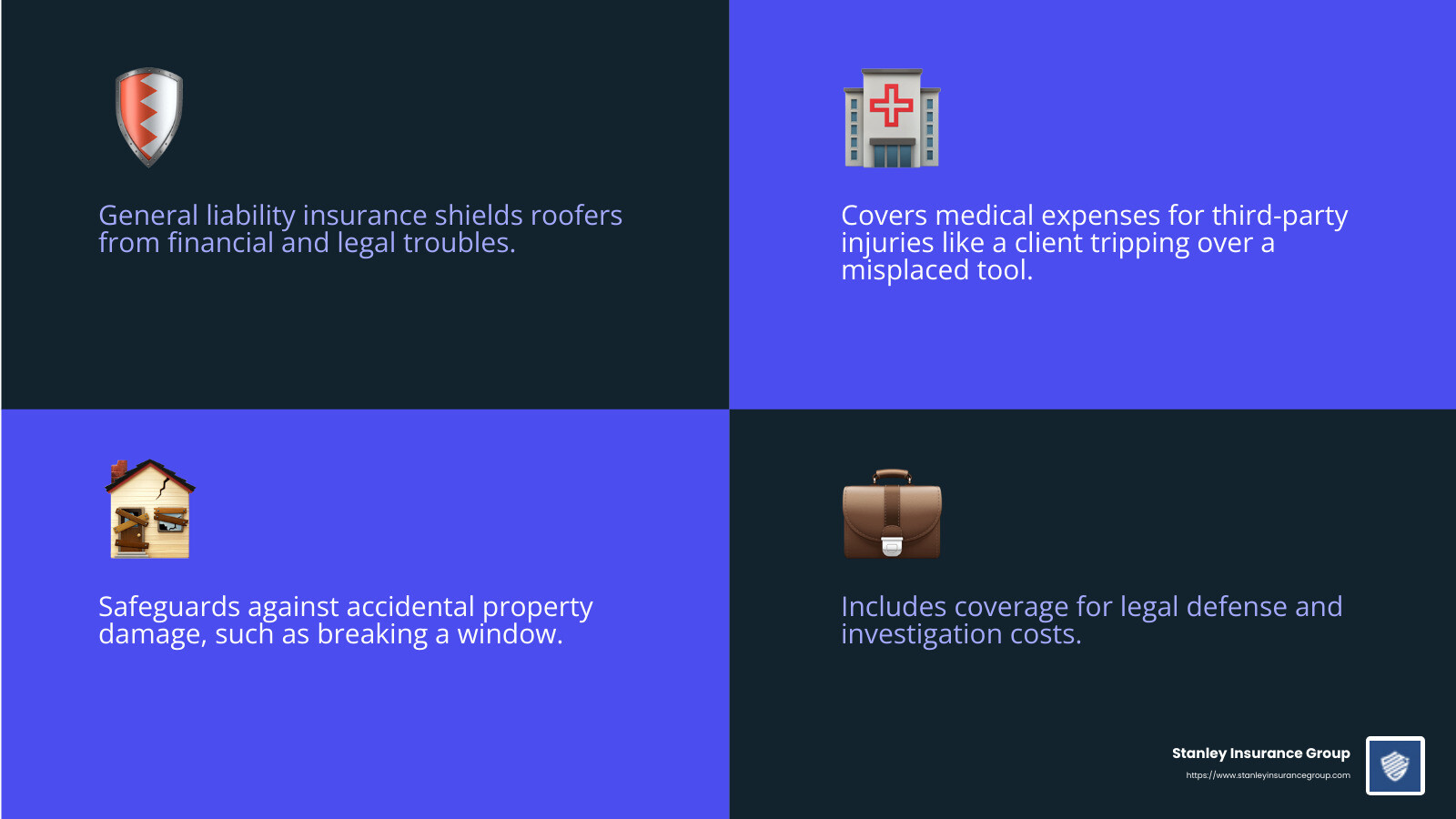 General liability insurance shields roofers from financial and legal troubles.

Covers medical expenses for third-party injuries like a client tripping over a misplaced tool.

Safeguards against accidental property damage, such as breaking a window.

Includes coverage for legal defense and investigation costs.

Stanley Insurance Group
https://www.stanleyinsurancegroup.com