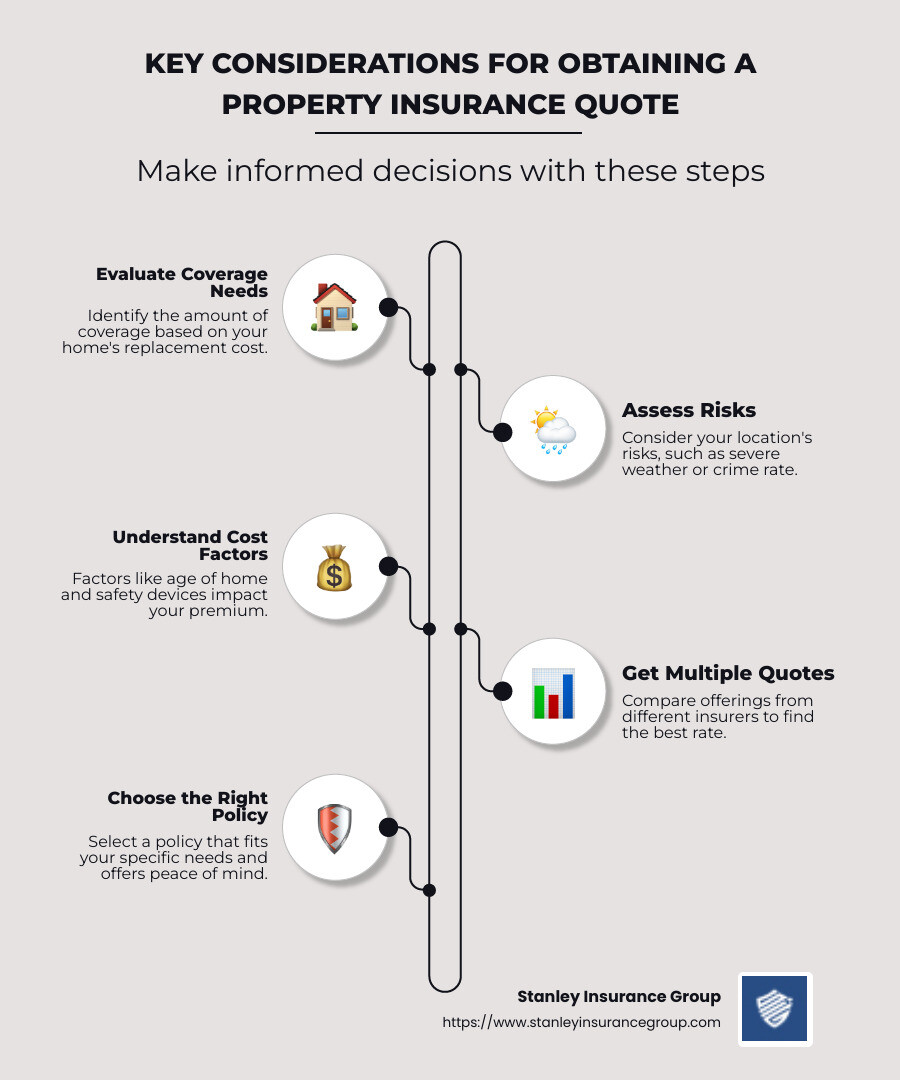 KEY CONSIDERATIONS FOR OBTAINING A PROPERTY INSURANCE QUOTE

Make informed decisions with these steps

Evaluate Coverage Needs
Identify the amount of coverage based on your home's replacement cost.

Assess Risks
Consider your location's risks, such as severe weather or crime rate.

Understand Cost Factors
Factors like age of home and safety devices impact your premium.

Get Multiple Quotes
Compare offerings from different insurers to find the best rate.

Choose the Right Policy
Select a policy that fits your specific needs and offers peace of mind.

Stanley Insurance Group
https://www.stanleyinsurancegroup.com