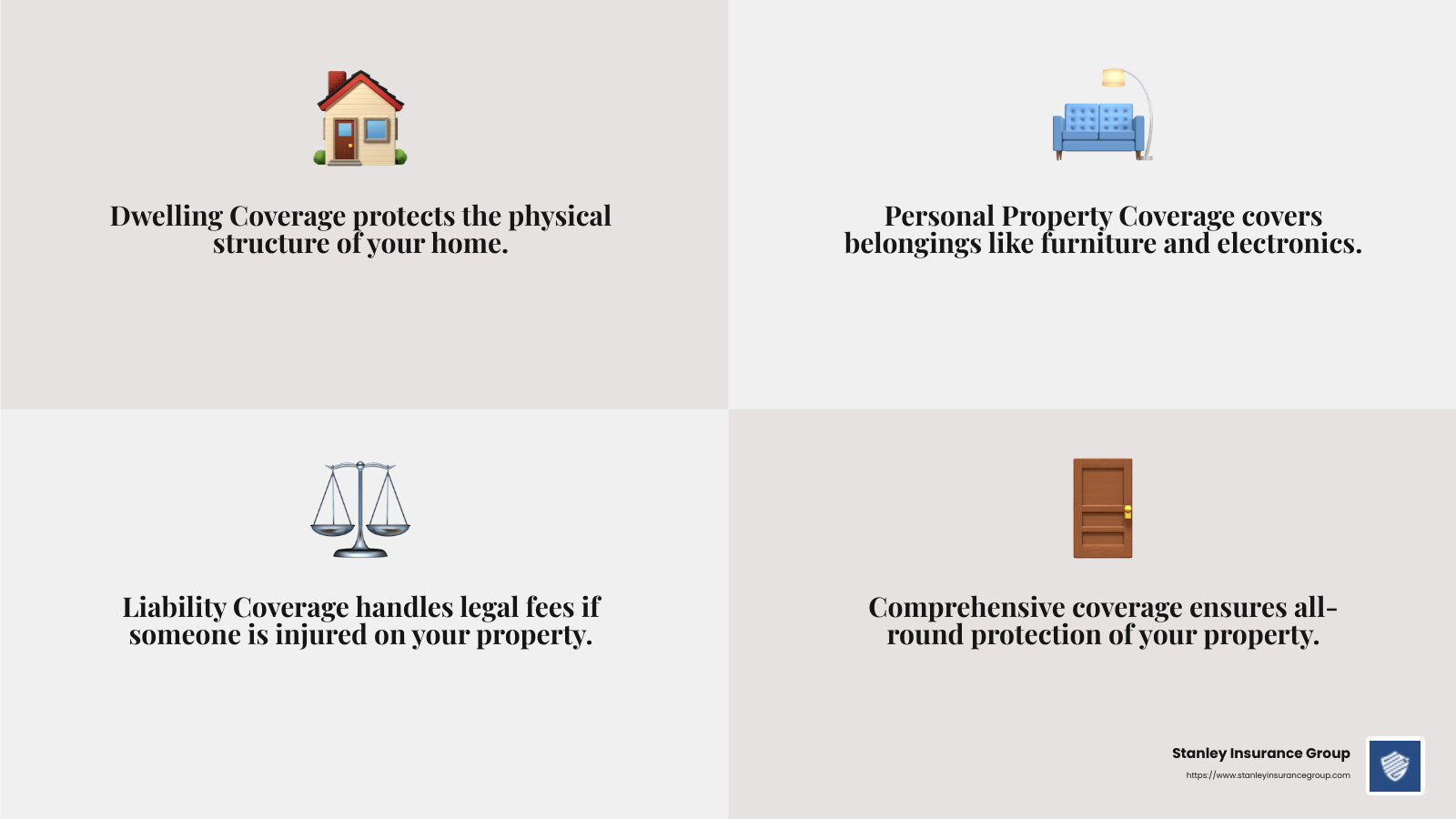 Dwelling Coverage protects the physical structure of your home.

Personal Property Coverage covers belongings like furniture and electronics.

Liability Coverage handles legal fees if someone is injured on your property.

Comprehensive coverage ensures all-round protection of your property.

Stanley Insurance Group
https://www.stanleyinsurancegroup.com