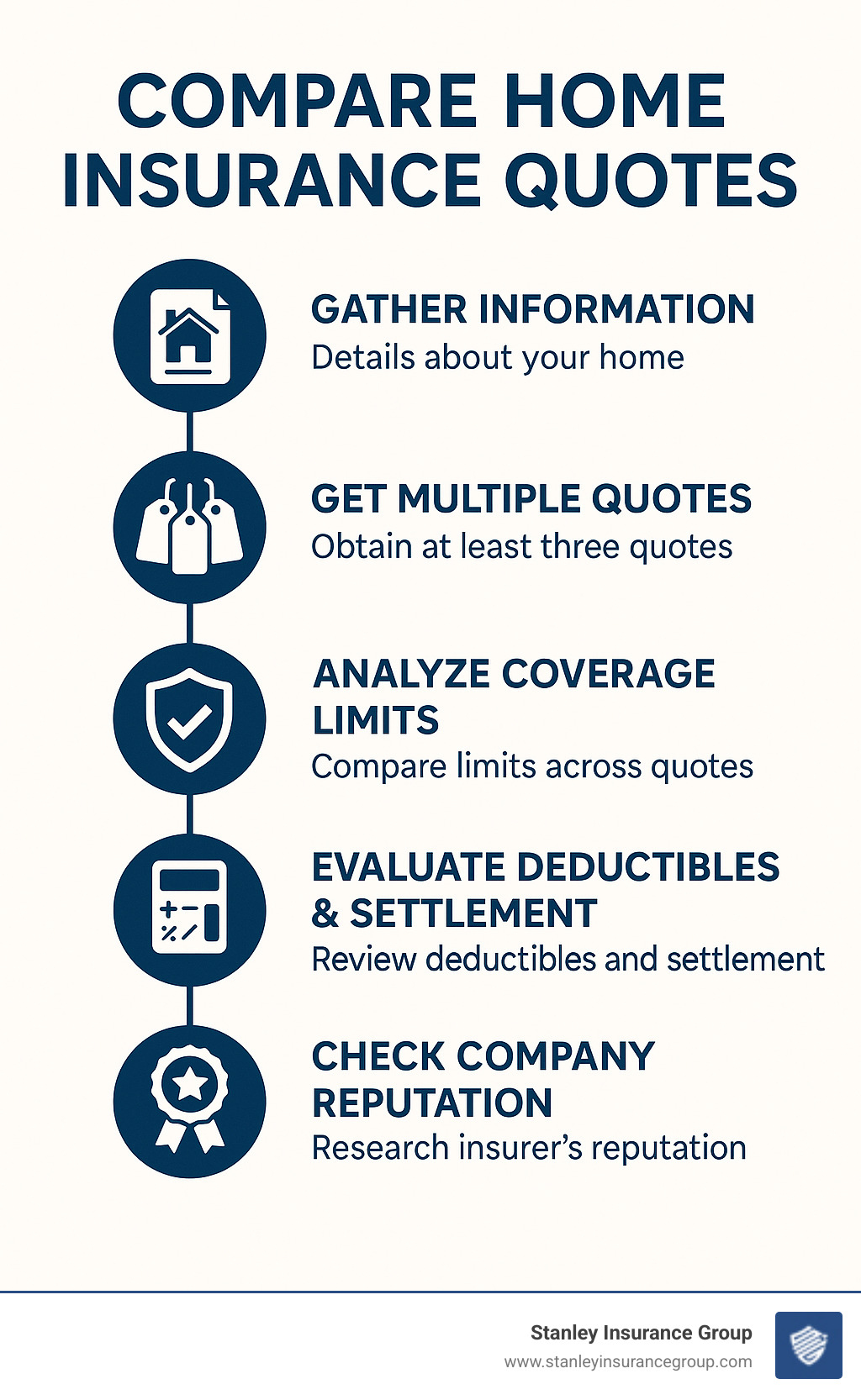 COMPARE HOME INSURANCE QUOTES

GATHER INFORMATION
Details about your home

GET MULTIPLE QUOTES
Obtain at least three quotes

ANALYZE COVERAGE LIMITS
Compare limits across quotes

EVALUATE DEDUCTIBLES & SETTLEMENT
Review deductibles and settlement

CHECK COMPANY REPUTATION
Research insurer's reputation

Stanley Insurance Group
www.stanleyinsurancegroup.com