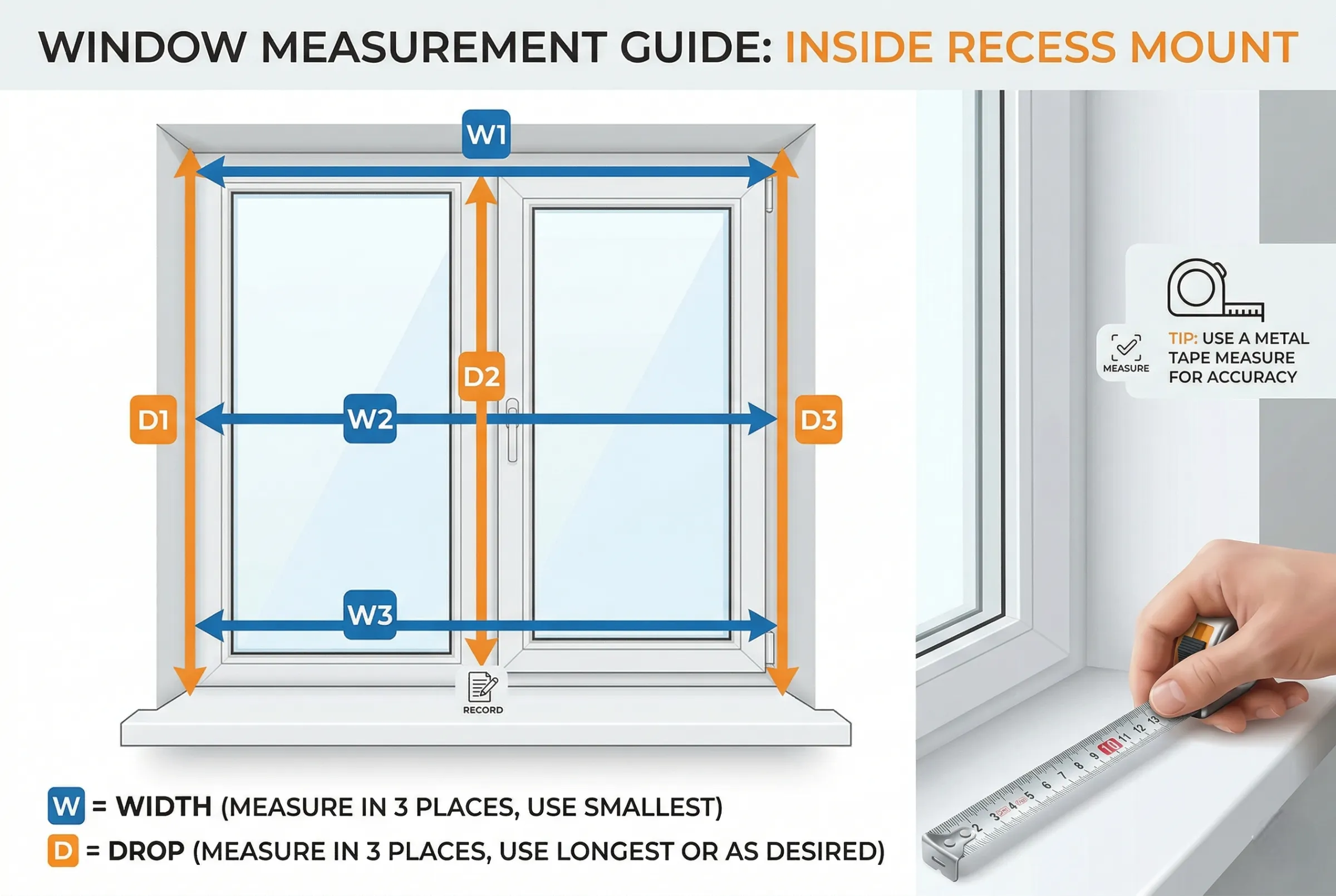 WINDOW MEASUREMENT GUIDE: INSIDE RECESS MOUNT

W1

D2

D1

W2

D3

W3

RECORD

MEASURE

TIP: USE A METAL TAPE MEASURE FOR ACCURACY

2 3 4 5 6 7 8 9 10 11 12 13

W = WIDTH (MEASURE IN 3 PLACES, USE SMALLEST)

D = DROP (MEASURE IN 3 PLACES, USE LONGEST OR AS DESIRED)