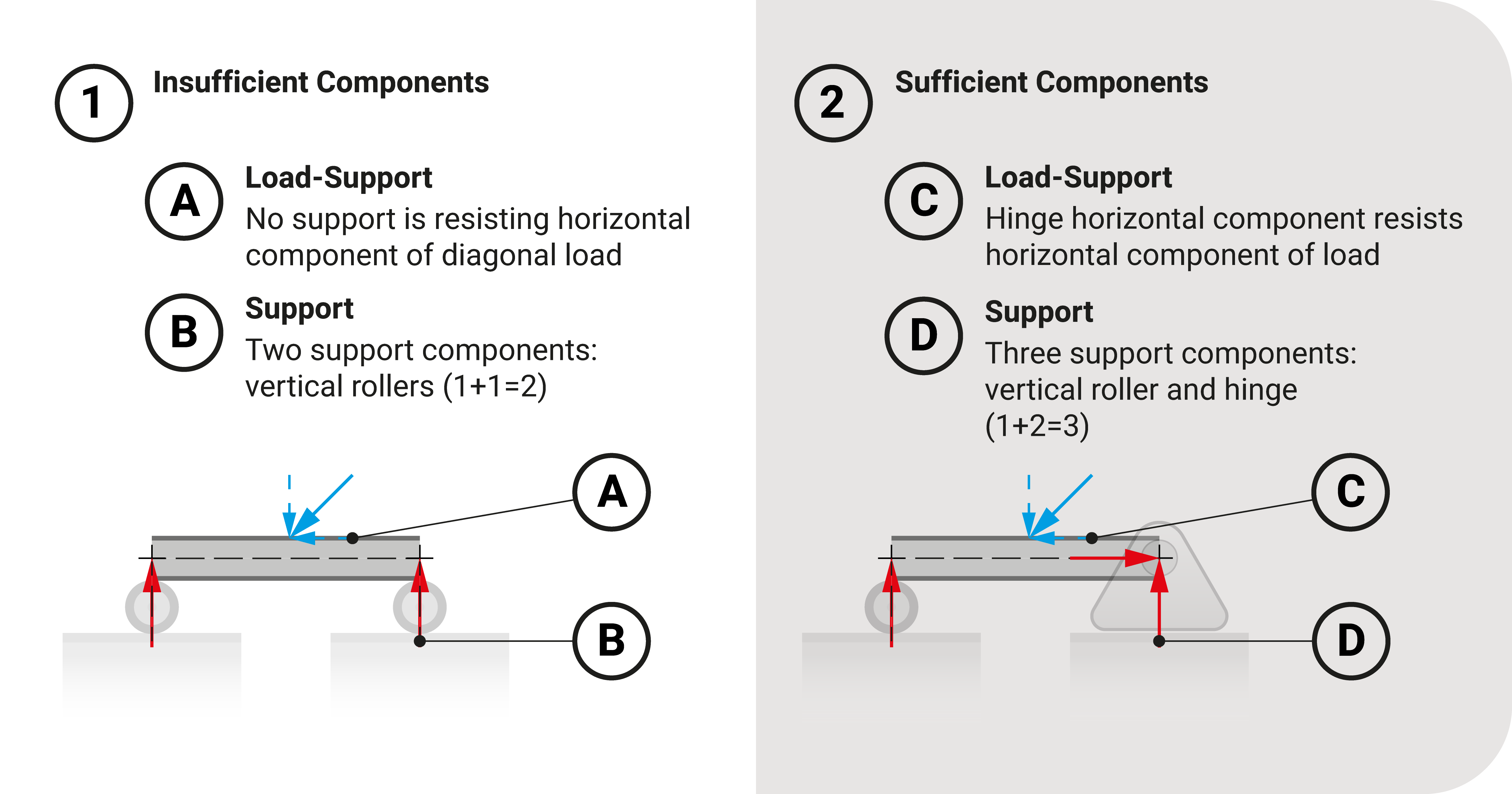 1 Insufficient Components

A Load-Support
No support is resisting horizontal component of diagonal load

B Support
Two support components: vertical rollers (1+1=2)

A

B

2 Sufficient Components

C Load-Support
Hinge horizontal component resists horizontal component of load

D Support
Three support components: vertical roller and hinge (1+2=3)

C

D