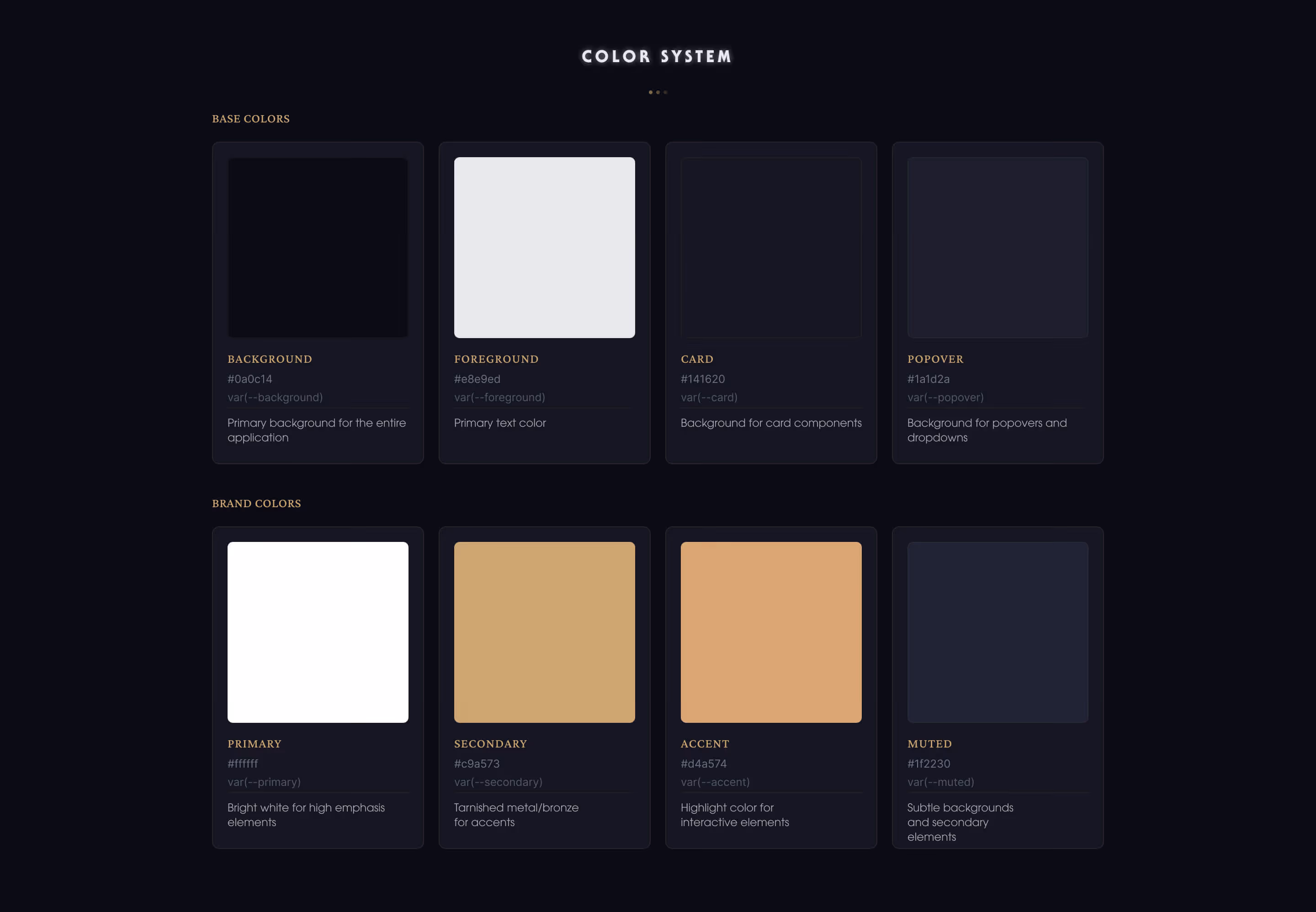 COLOR SYSTEM

BASE COLORS

BACKGROUND
#0a0c14
var(--background)
Primary background for the entire application

FOREGROUND
#e8e9ed
var(--foreground)
Primary text color

CARD
#141620
var(--card)
Background for card components

POPOVER
#1a1d2a
var(--popover)
Background for popovers and dropdowns

BRAND COLORS

PRIMARY
#ffffff
var(--primary)
Bright white for high emphasis elements

SECONDARY
#c9a573
var(--secondary)
Tarnished metal/bronze for accents

ACCENT
#d4a574
var(--accent)
Highlight color for interactive elements

MUTED
#1f2230
var(--muted)
Subtle backgrounds and secondary elements