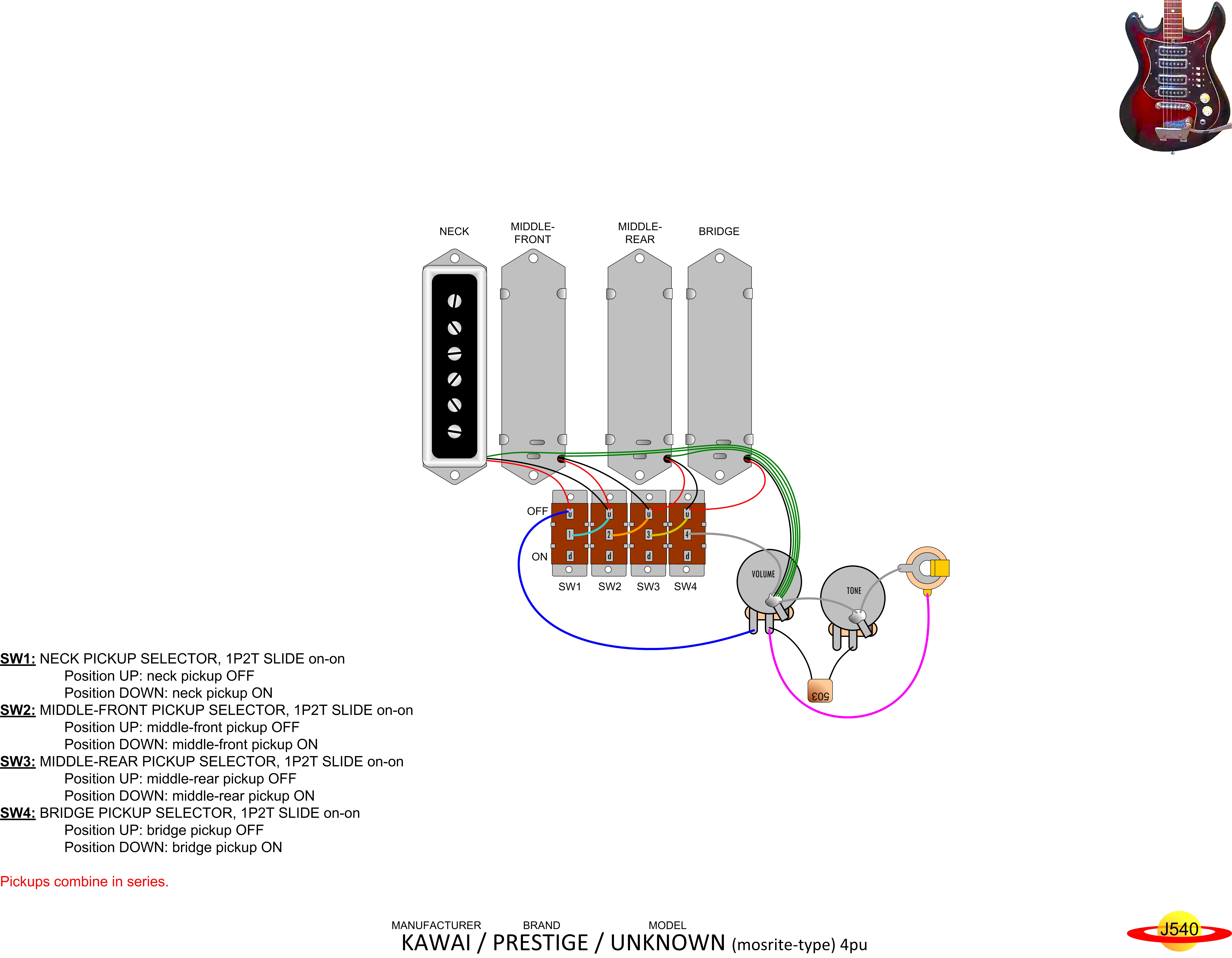 NECK
MIDDLE-FRONT
MIDDLE-REAR
BRIDGE

OFF
ON
u
1
d
u
2
d
u
3
d
u
4
d
SW1 SW2 SW3 SW4

VOLUME
TONE
503

SW1: NECK PICKUP SELECTOR, 1P2T SLIDE on-on
Position UP: neck pickup OFF
Position DOWN: neck pickup ON
SW2: MIDDLE-FRONT PICKUP SELECTOR, 1P2T SLIDE on-on
Position UP: middle-front pickup OFF
Position DOWN: middle-front pickup ON
SW3: MIDDLE-REAR PICKUP SELECTOR, 1P2T SLIDE on-on
Position UP: middle-rear pickup OFF
Position DOWN: middle-rear pickup ON
SW4: BRIDGE PICKUP SELECTOR, 1P2T SLIDE on-on
Position UP: bridge pickup OFF
Position DOWN: bridge pickup ON

Pickups combine in series.

MANUFACTURER BRAND MODEL
KAWAI / PRESTIGE / UNKNOWN (mosrite-type) 4pu

J540