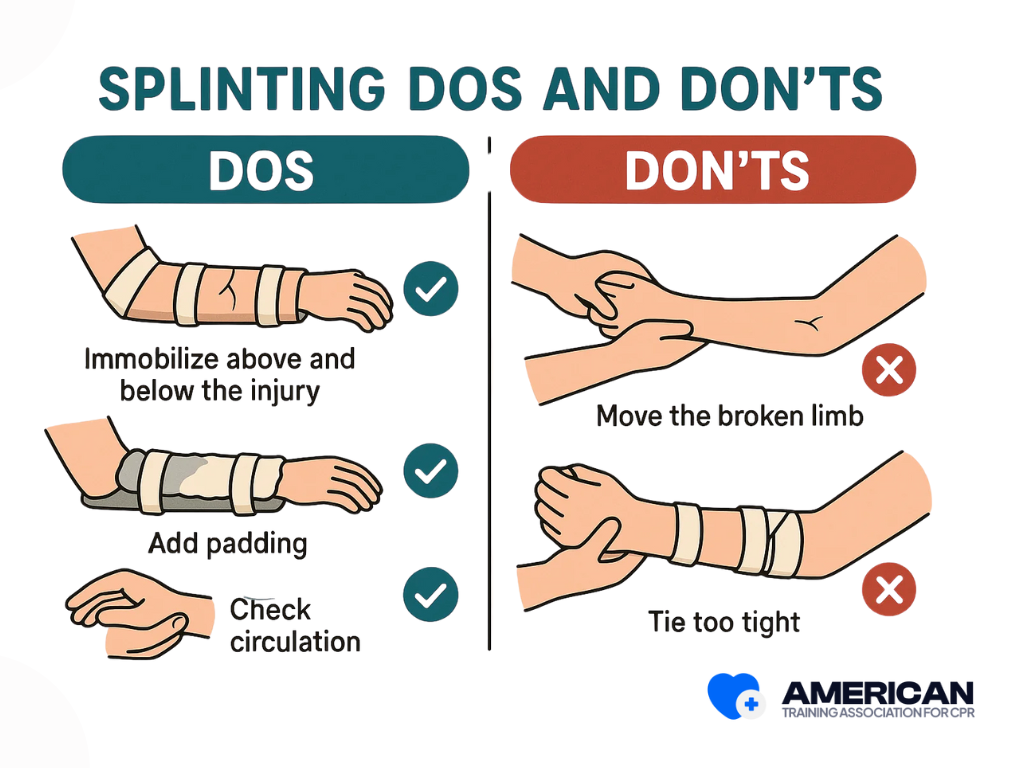 SPLINTING DOS AND DON'TS

DOS

Immobilize above and below the injury

Add padding

Check circulation

DON'TS

Move the broken limb

Tie too tight

AMERICAN
TRAINING ASSOCIATION FOR CPR