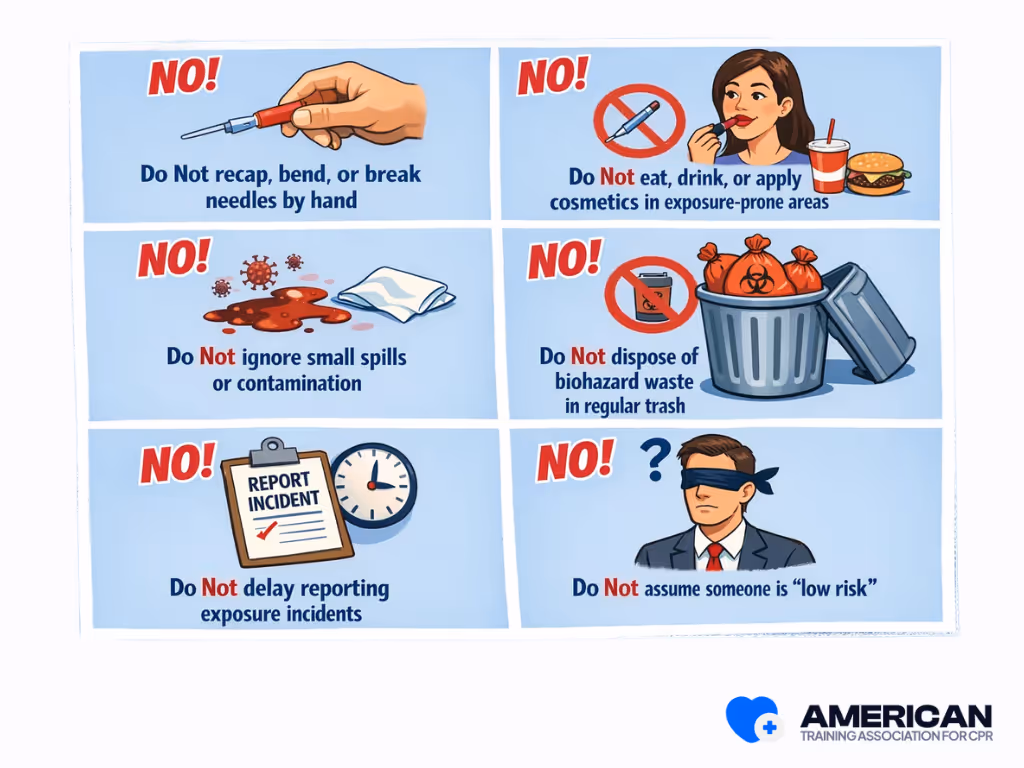 NO!

Do Not recap, bend, or break needles by hand

NO!

Do Not eat, drink, or apply cosmetics in exposure-prone areas

NO!

Do Not ignore small spills or contamination

NO!

Do Not dispose of biohazard waste in regular trash

NO!

REPORT INCIDENT

Do Not delay reporting exposure incidents

NO!

?

Do Not assume someone is "low risk"

AMERICAN
TRAINING ASSOCIATION FOR CPR