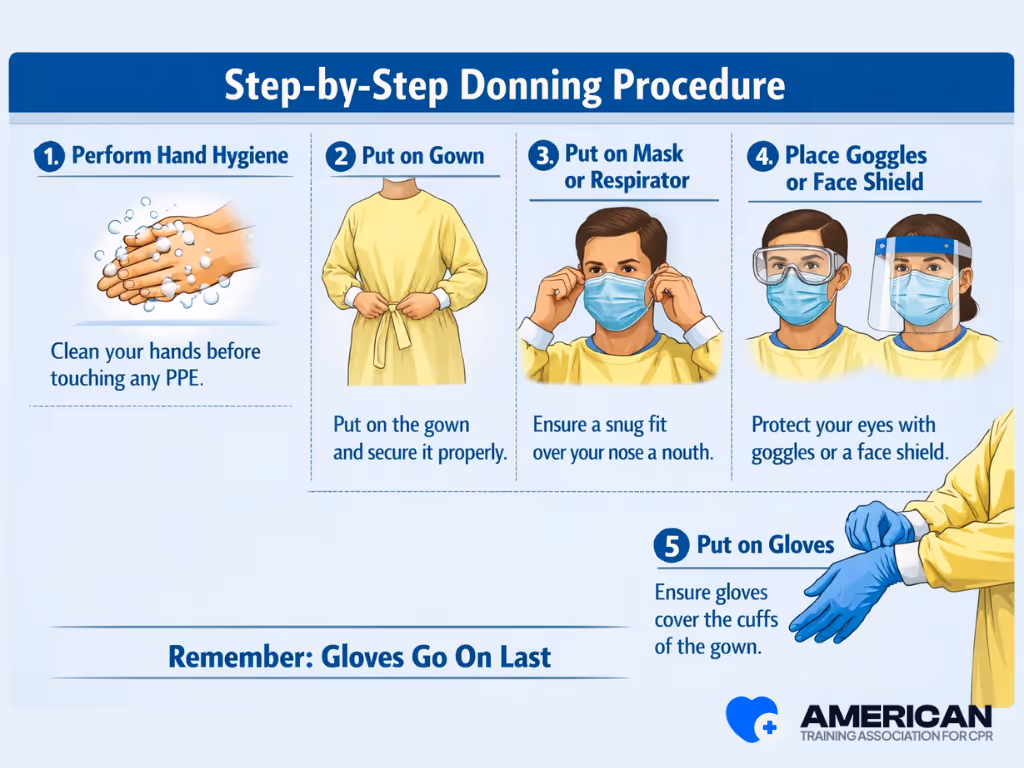 Step-by-Step Donning Procedure

1. Perform Hand Hygiene

Clean your hands before touching any PPE.

2 Put on Gown

Put on the gown and secure it properly.

3. Put on Mask or Respirator

Ensure a snug fit over your nose a nouth.

4. Place Goggles or Face Shield

Protect your eyes with goggles or a face shield.

5 Put on Gloves

Ensure gloves cover the cuffs of the gown.

Remember: Gloves Go On Last

AMERICAN
TRAINING ASSOCIATION FOR CPR