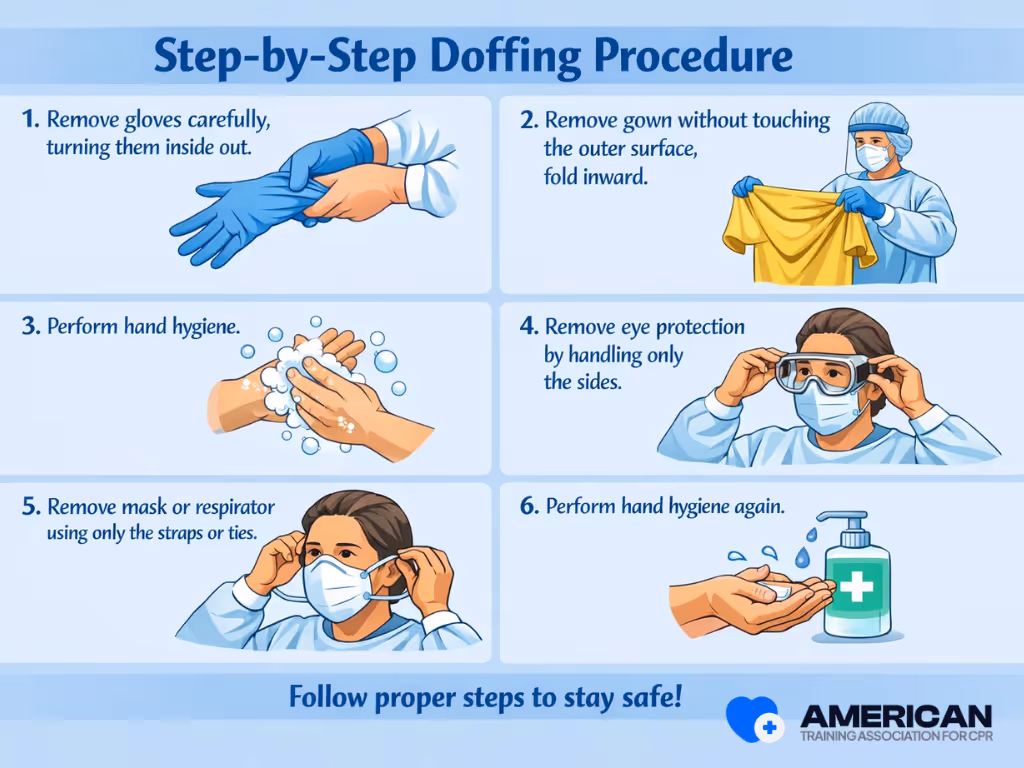 Step-by-Step Doffing Procedure

1. Remove gloves carefully, turning them inside out.

2. Remove gown without touching the outer surface, fold inward.

3. Perform hand hygiene.

4. Remove eye protection by handling only the sides.

5. Remove mask or respirator using only the straps or ties.

6. Perform hand hygiene again.

Follow proper steps to stay safe!

AMERICAN
TRAINING ASSOCIATION FOR CPR