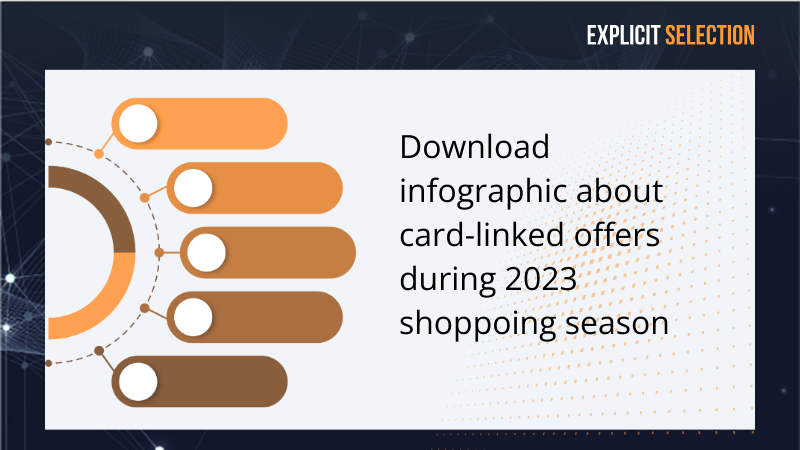 EXPLICIT SELECTION

Download infographic about card-linked offers during 2023 shoppoing season