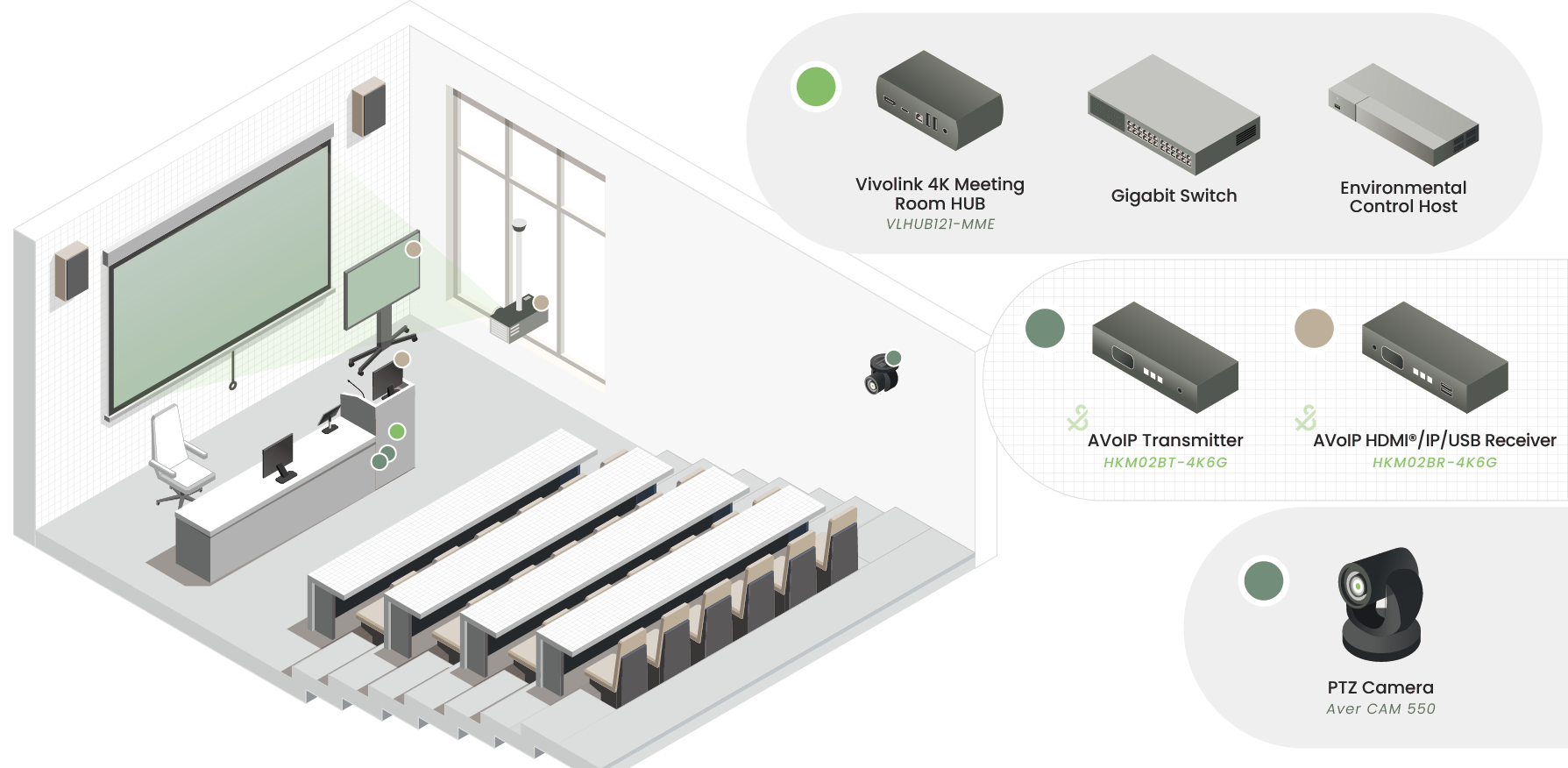 Vivolink 4K Meeting Room HUB
VLHUB121-MME

Gigabit Switch

Environmental Control Host

AVoIP Transmitter
HKM02BT-4K6G

AVoIP HDMI®/IP/USB Receiver
HKM02BR-4K6G

PTZ Camera
Aver CAM 550