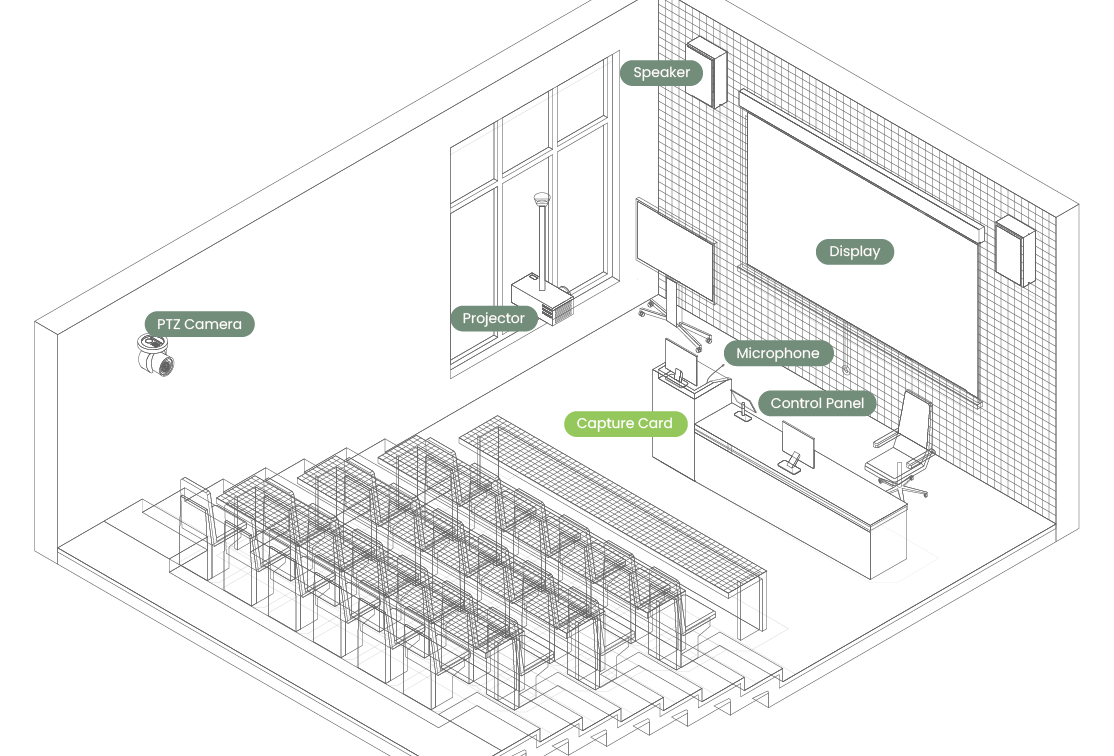 Speaker
Display
PTZ Camera
Projector
Microphone
Control Panel
Capture Card