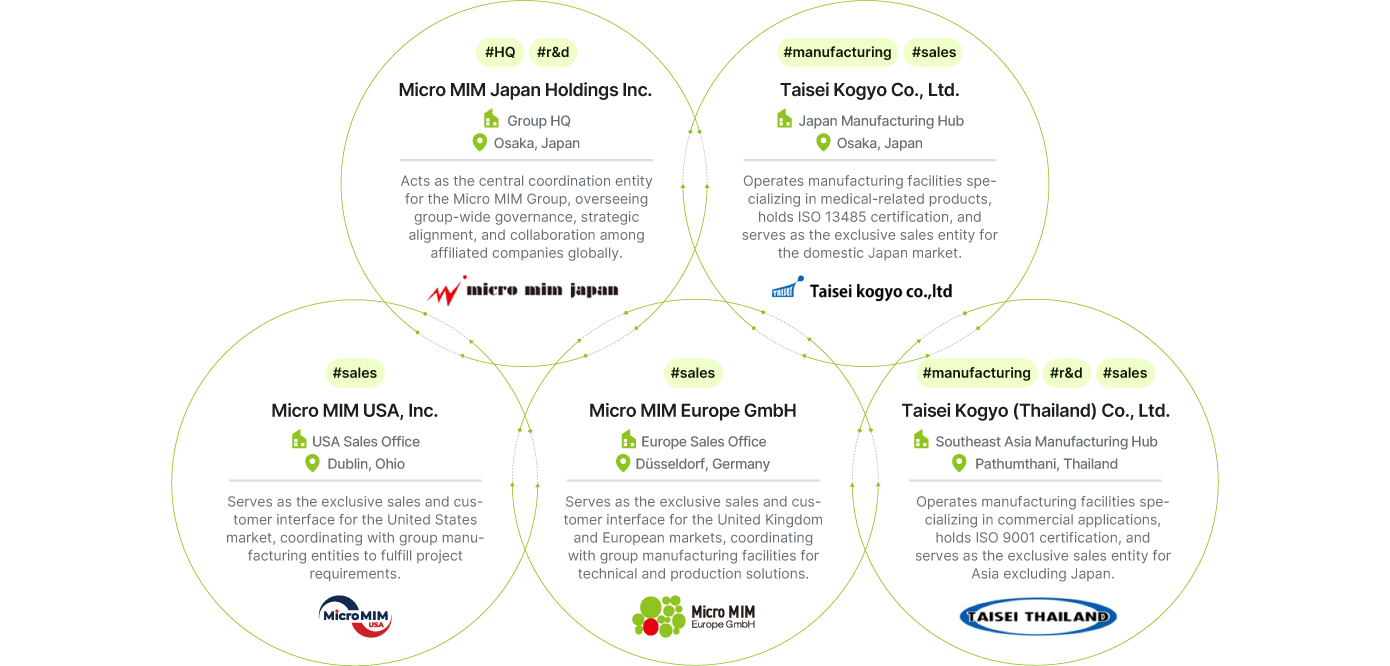 #HQ #r&d

Micro MIM Japan Holdings Inc.

Group HQ

Osaka, Japan

Acts as the central coordination entity for the Micro MIM Group, overseeing group-wide governance, strategic alignment, and collaboration among affiliated companies globally.

micro mim japan

#manufacturing #sales

Taisei Kogyo Co., Ltd.

Japan Manufacturing Hub

Osaka, Japan

Operates manufacturing facilities specializing in medical-related products, holds ISO 13485 certification, and serves as the exclusive sales entity for the domestic Japan market.

Taisei kogyo co.,ltd

#sales

Micro MIM USA, Inc.

USA Sales Office

Dublin, Ohio

Serves as the exclusive sales and customer interface for the United States market, coordinating with group manufacturing entities to fulfill project requirements.

Micro MIM USA

#sales

Micro MIM Europe GmbH

Europe Sales Office

Düsseldorf, Germany

Serves as the exclusive sales and customer interface for the United Kingdom and European markets, coordinating with group manufacturing facilities for technical and production solutions.

Micro MIM Europe GmbH

#manufacturing #r&d #sales

Taisei Kogyo (Thailand) Co., Ltd.

Southeast Asia Manufacturing Hub

Pathumthani, Thailand

Operates manufacturing facilities specializing in commercial applications, holds ISO 9001 certification, and serves as the exclusive sales entity for Asia excluding Japan.

TAISEI THAILAND