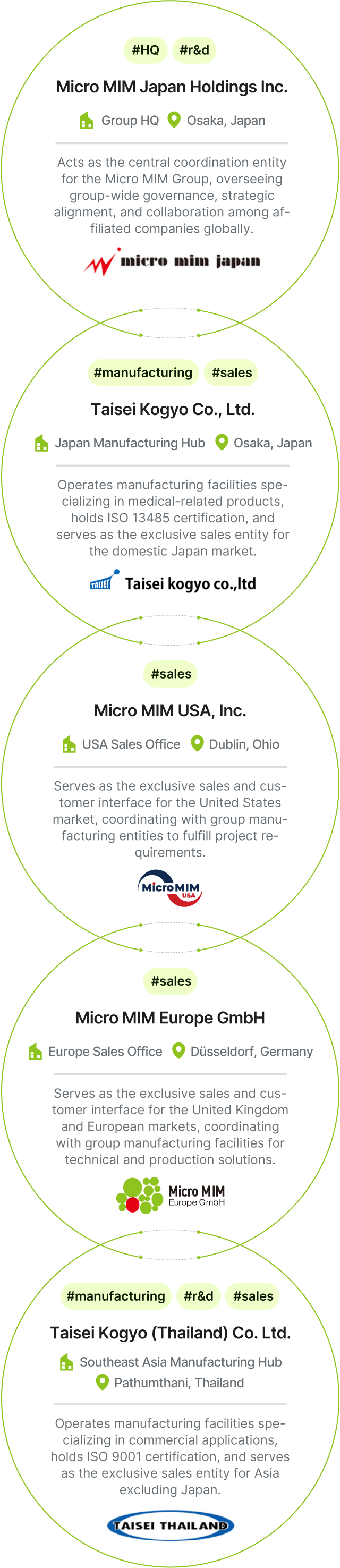 #HQ #r&d

Micro MIM Japan Holdings Inc.

Group HQ Osaka, Japan

Acts as the central coordination entity for the Micro MIM Group, overseeing group-wide governance, strategic alignment, and collaboration among affiliated companies globally.

micro mim japan

#manufacturing #sales

Taisei Kogyo Co., Ltd.

Japan Manufacturing Hub Osaka, Japan

Operates manufacturing facilities specializing in medical-related products, holds ISO 13485 certification, and serves as the exclusive sales entity for the domestic Japan market.

TAISEI Taisei kogyo co.,ltd

#sales

Micro MIM USA, Inc.

USA Sales Office Dublin, Ohio

Serves as the exclusive sales and customer interface for the United States market, coordinating with group manufacturing entities to fulfill project requirements.

MicroMIM USA

#sales

Micro MIM Europe GmbH

Europe Sales Office Düsseldorf, Germany

Serves as the exclusive sales and customer interface for the United Kingdom and European markets, coordinating with group manufacturing facilities for technical and production solutions.

Micro MIM Europe GmbH

#manufacturing #r&d #sales

Taisei Kogyo (Thailand) Co. Ltd.

Southeast Asia Manufacturing Hub Pathumthani, Thailand

Operates manufacturing facilities specializing in commercial applications, holds ISO 9001 certification, and serves as the exclusive sales entity for Asia excluding Japan.

TAISEI THAILAND