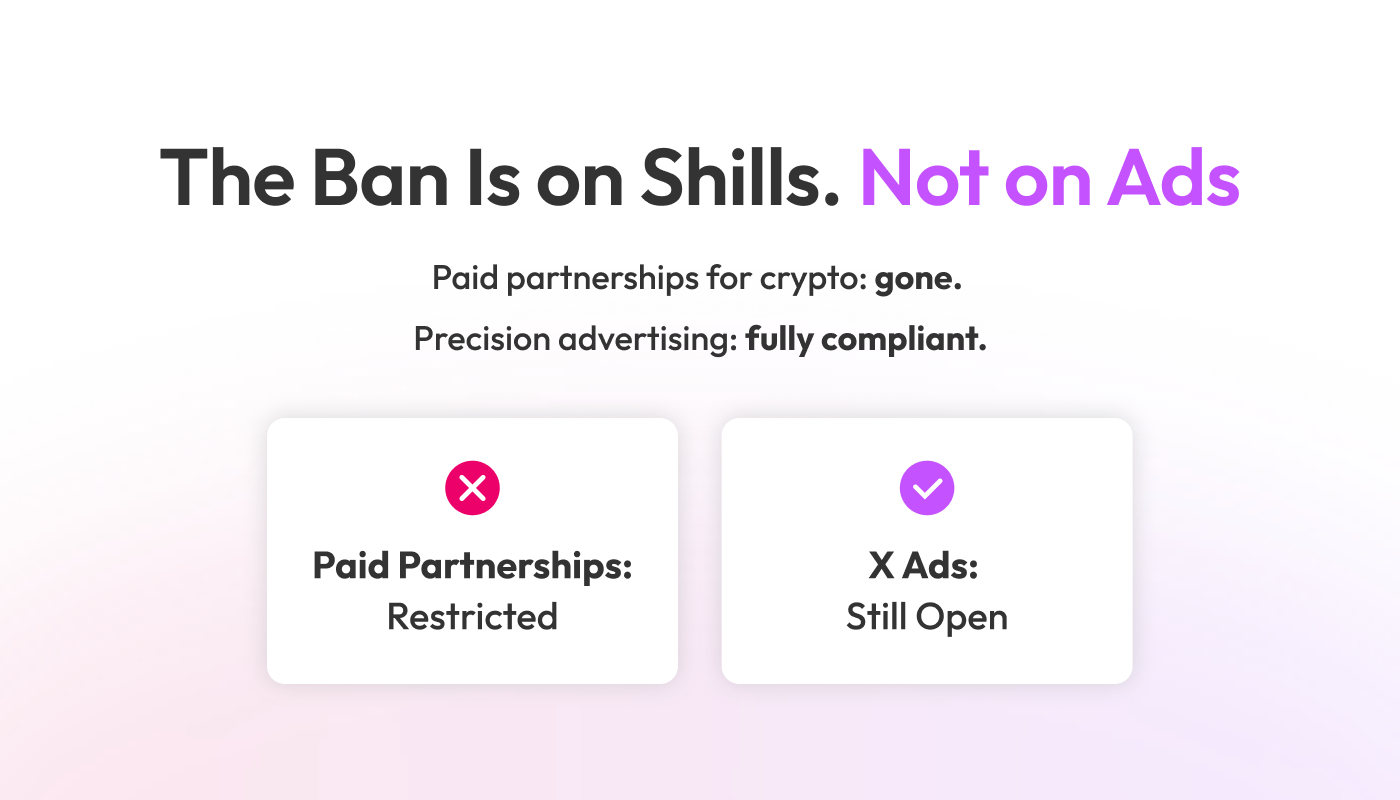 The Ban Is on Shills. Not on Ads

Paid partnerships for crypto: gone.

Precision advertising: fully compliant.

Paid Partnerships:
Restricted

X Ads:
Still Open