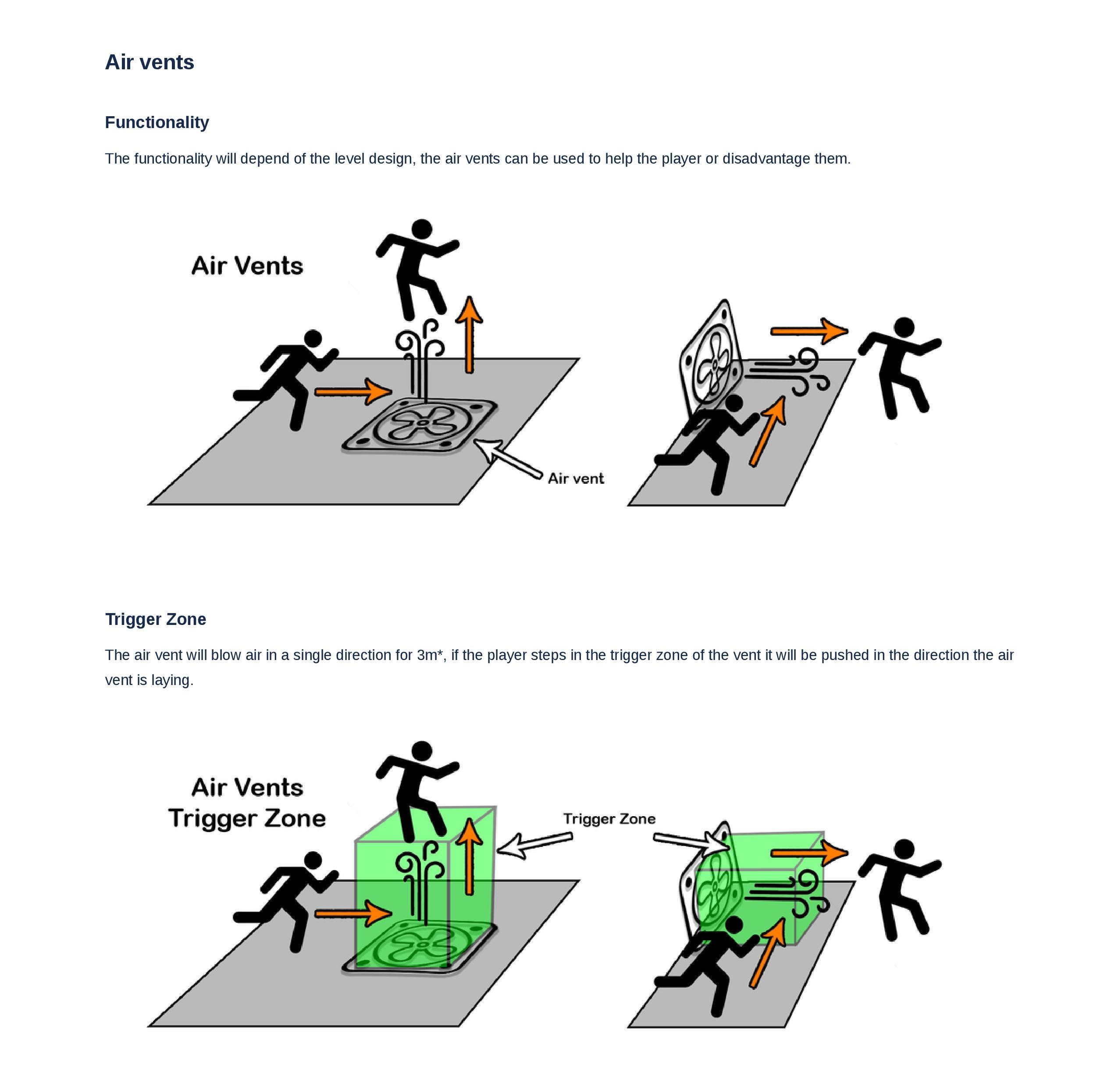 Air vents

Functionality

The functionality will depend of the level design, the air vents can be used to help the player or disadvantage them.

Air Vents

Air vent

Trigger Zone

The air vent will blow air in a single direction for 3m*, if the player steps in the trigger zone of the vent it will be pushed in the direction the air vent is laying.

Air Vents
Trigger Zone

Trigger Zone