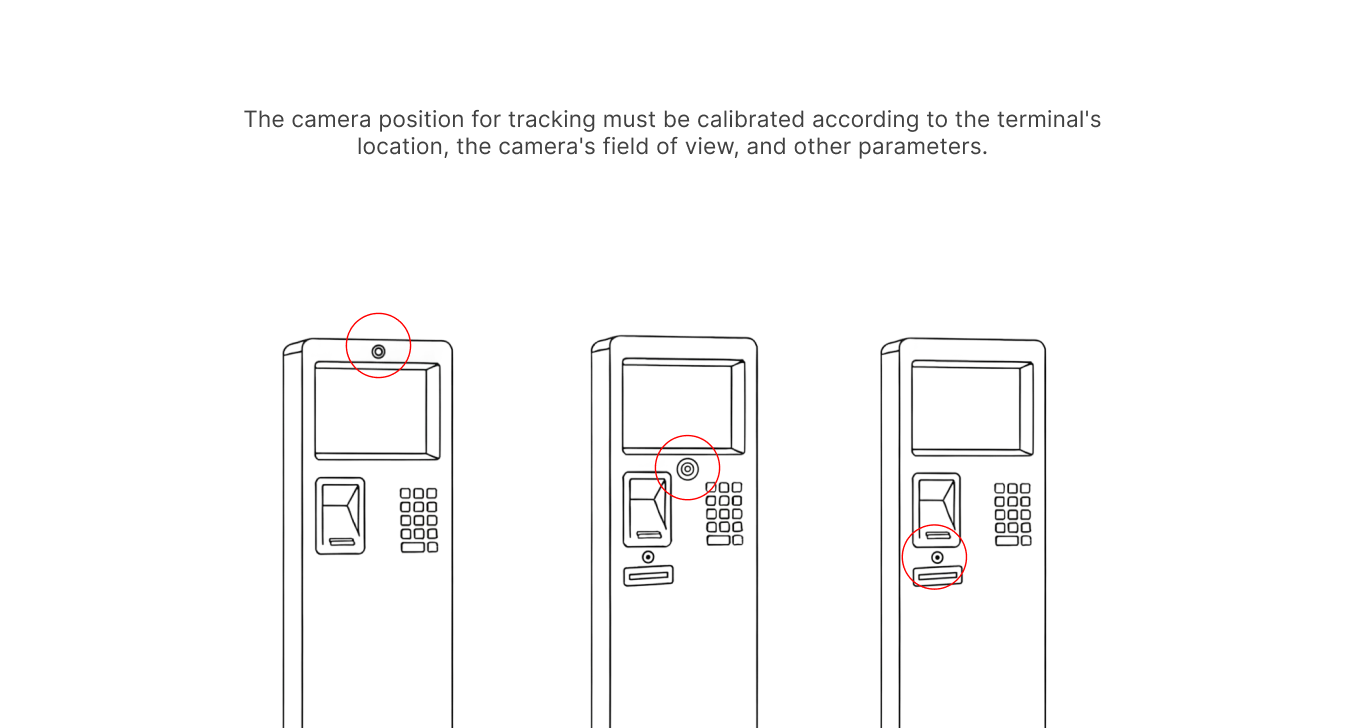 The camera position for tracking must be calibrated according to the terminal's location, the camera's field of view, and other parameters.