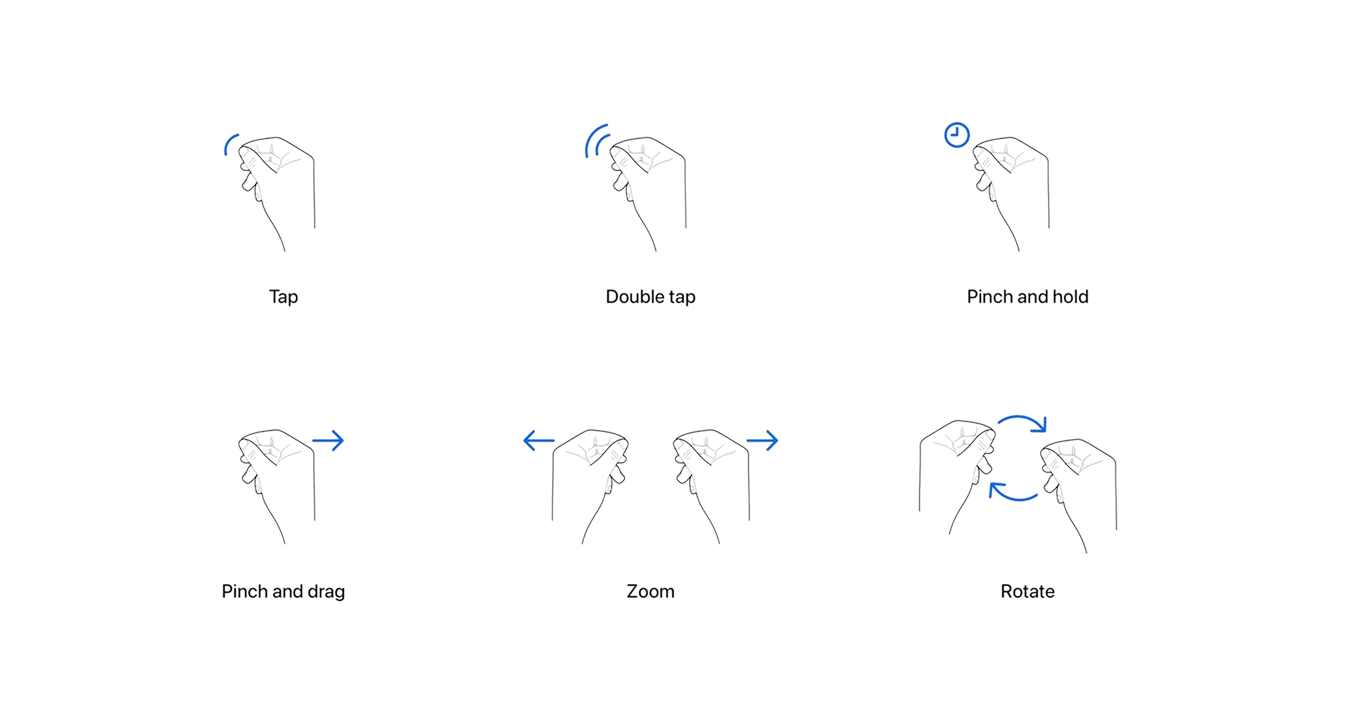 Tap

Double tap

Pinch and hold

Pinch and drag

Zoom

Rotate