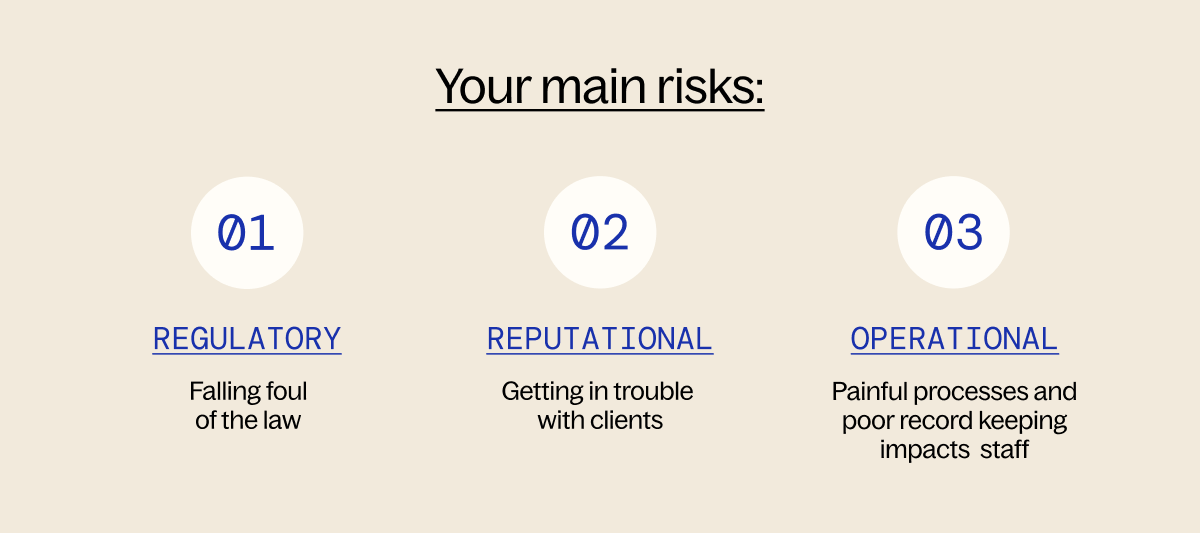 Your main risks:

01

REGULATORY

Falling foul of the law

02

REPUTATIONAL

Getting in trouble with clients

03

OPERATIONAL

Painful processes and poor record keeping impacts staff