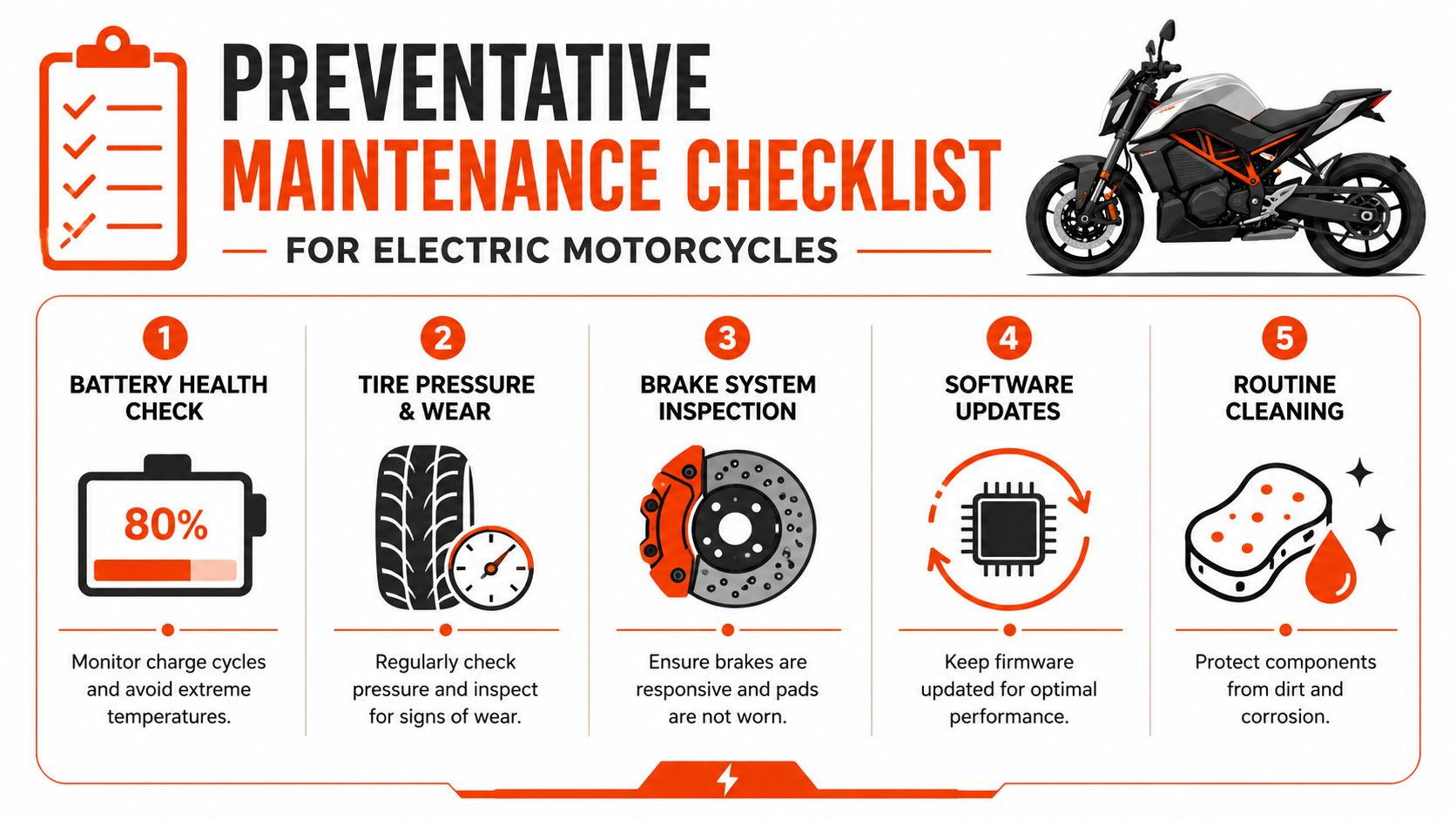 PREVENTATIVE
MAINTENANCE CHECKLIST
FOR ELECTRIC MOTORCYCLES

1
BATTERY HEALTH CHECK
80%
Monitor charge cycles and avoid extreme temperatures.

2
TIRE PRESSURE & WEAR
Regularly check pressure and inspect for signs of wear.

3
BRAKE SYSTEM INSPECTION
Ensure brakes are responsive and pads are not worn.

4
SOFTWARE UPDATES
Keep firmware updated for optimal performance.

5
ROUTINE CLEANING
Protect components from dirt and corrosion.