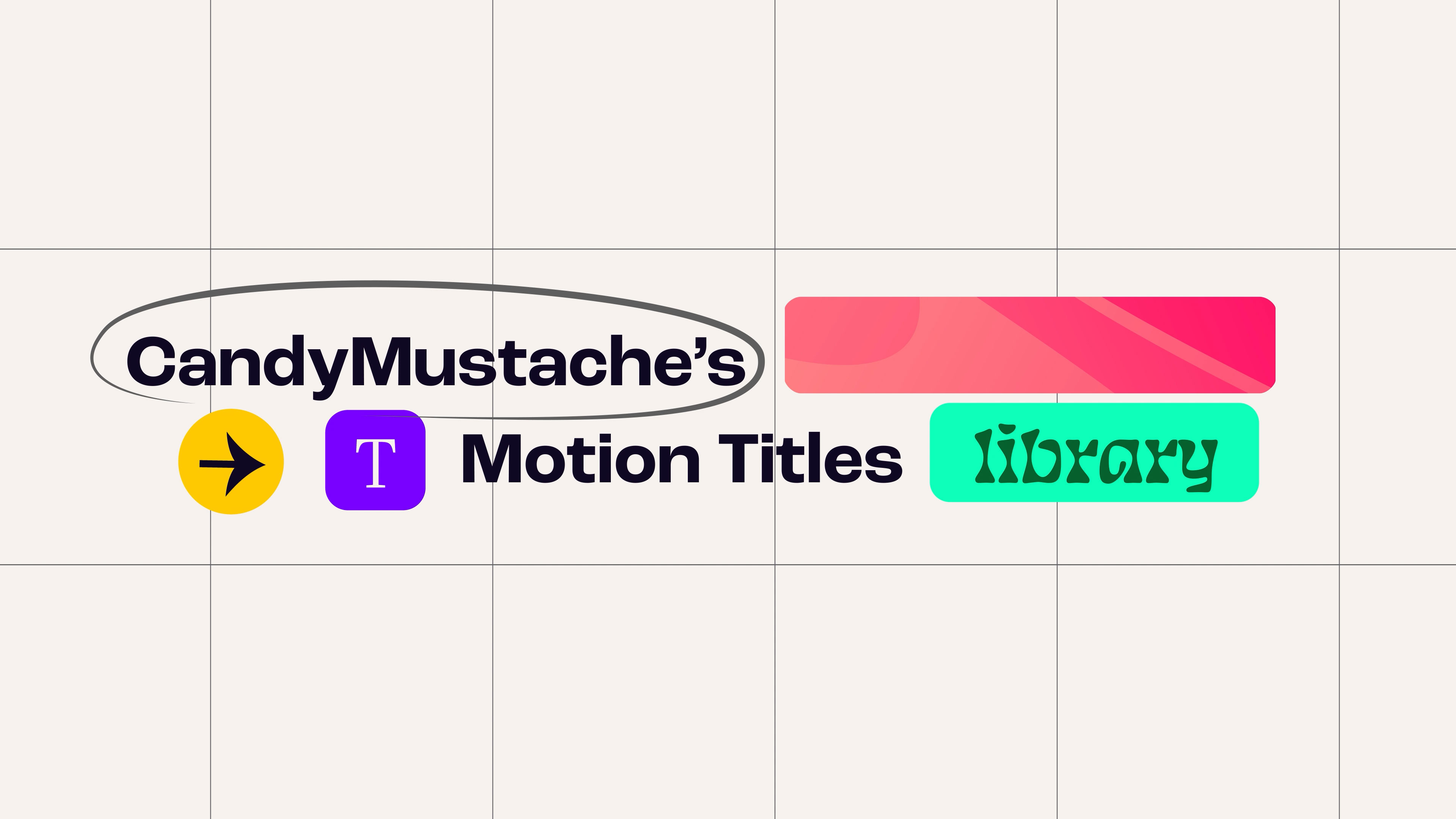 CandyMustache's

T Motion Titles library