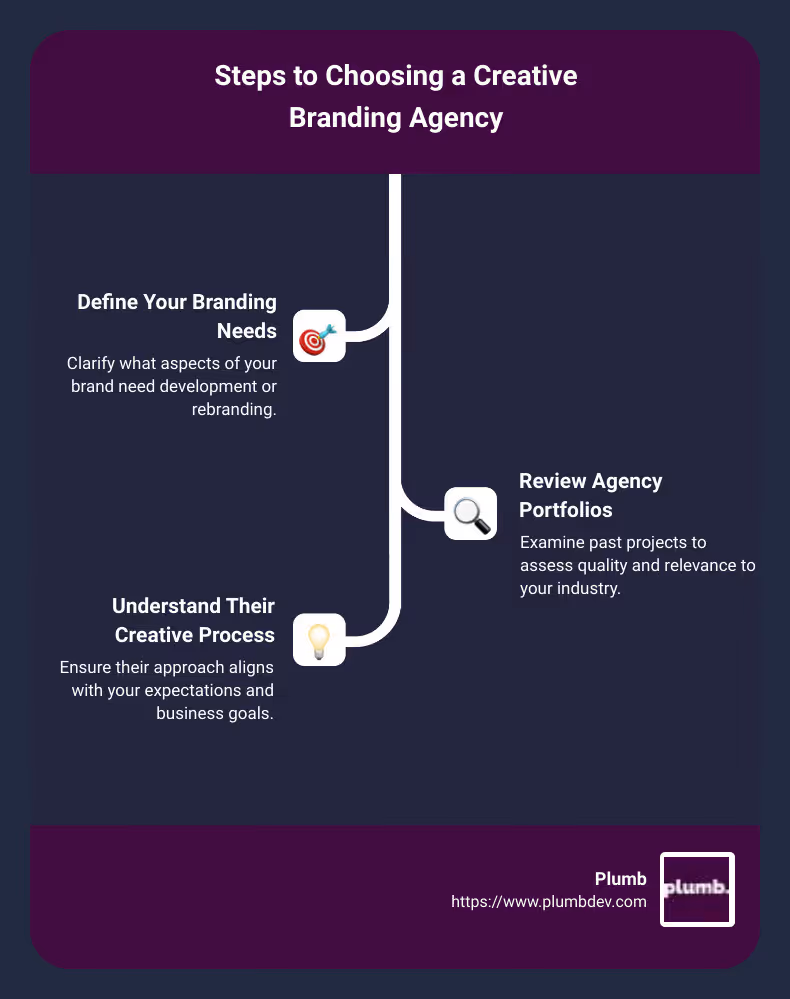 Steps to Choosing a Creative Branding Agency

Define Your Branding Needs

Clarify what aspects of your brand need development or rebranding.

Review Agency Portfolios

Examine past projects to assess quality and relevance to your industry.

Understand Their Creative Process

Ensure their approach aligns with your expectations and business goals.

Plumb
https://www.plumbdev.com

plumb.