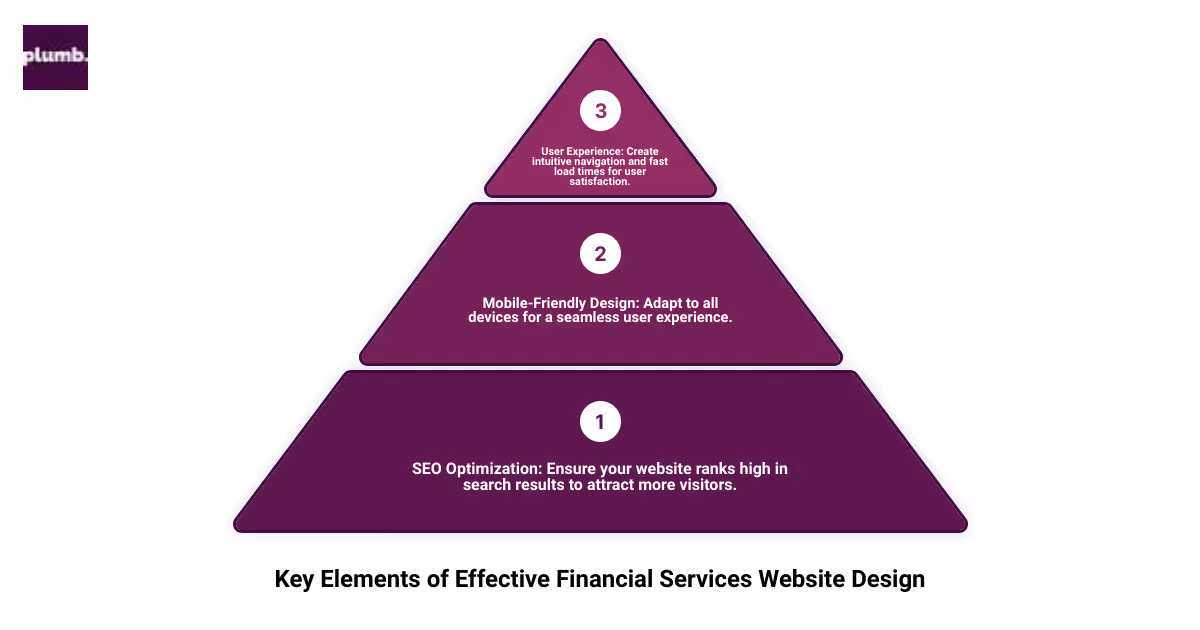 plumb.

3

User Experience: Create intuitive navigation and fast load times for user satisfaction.

2

Mobile-Friendly Design: Adapt to all devices for a seamless user experience.

1

SEO Optimization: Ensure your website ranks high in search results to attract more visitors.

Key Elements of Effective Financial Services Website Design