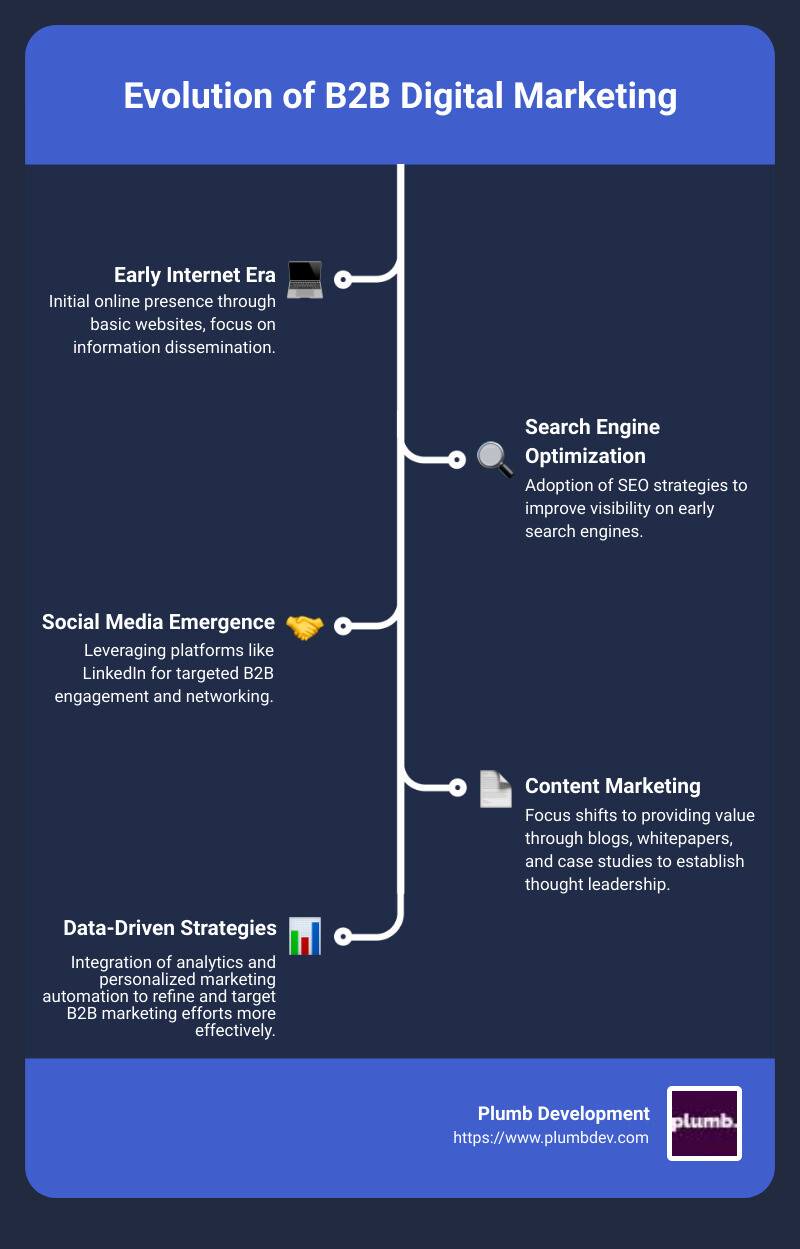 Evolution of B2B Digital Marketing

Early Internet Era
Initial online presence through basic websites, focus on information dissemination.

Search Engine Optimization
Adoption of SEO strategies to improve visibility on early search engines.

Social Media Emergence
Leveraging platforms like LinkedIn for targeted B2B engagement and networking.

Content Marketing
Focus shifts to providing value through blogs, whitepapers, and case studies to establish thought leadership.

Data-Driven Strategies
Integration of analytics and personalized marketing automation to refine and target B2B marketing efforts more effectively.

Plumb Development
https://www.plumbdev.com

plumb.