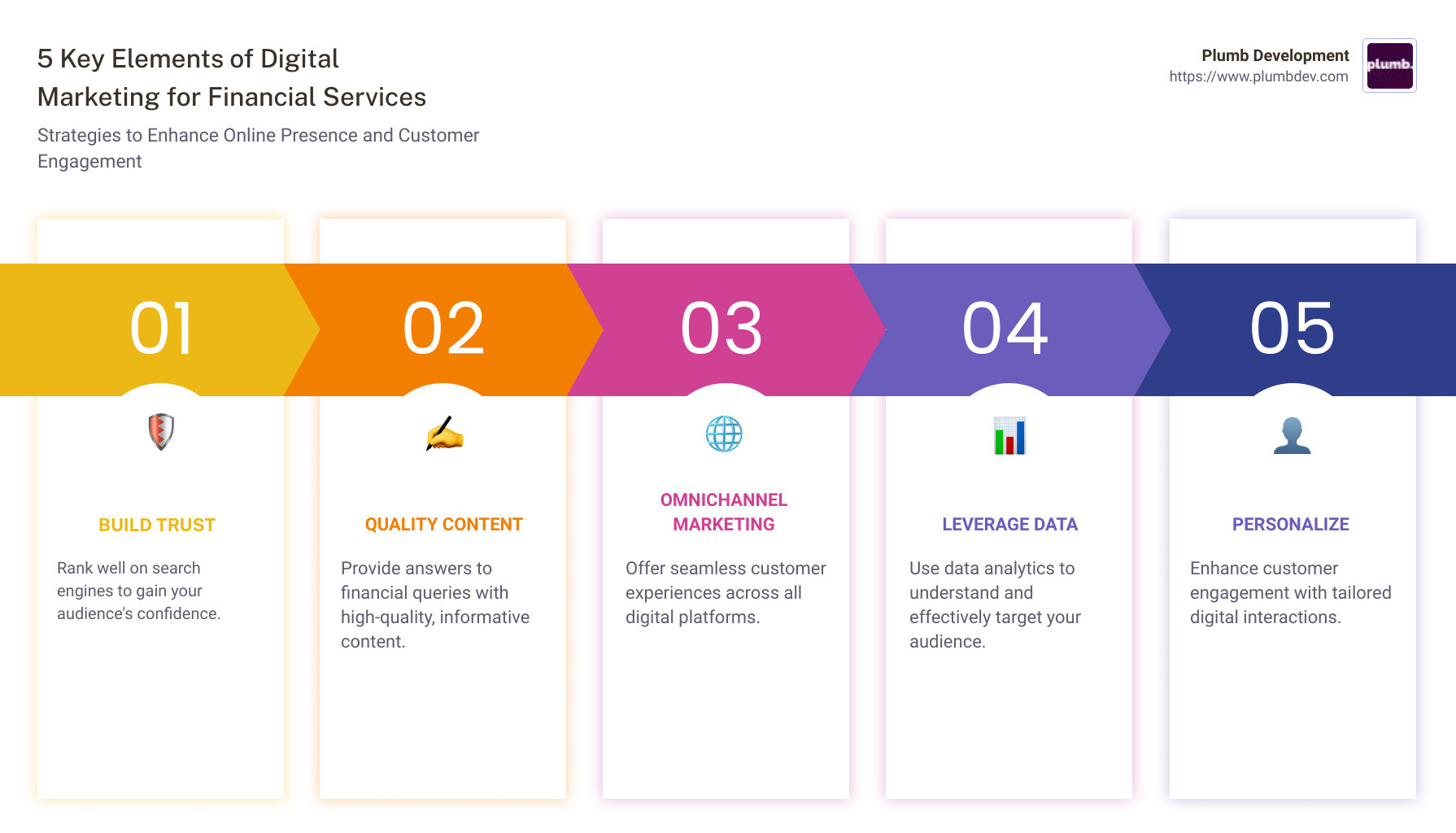 5 Key Elements of Digital Marketing for Financial Services

Strategies to Enhance Online Presence and Customer Engagement

Plumb Development
https://www.plumbdev.com

plumb.

01

BUILD TRUST

Rank well on search engines to gain your audience's confidence.

02

QUALITY CONTENT

Provide answers to financial queries with high-quality, informative content.

03

OMNICHANNEL MARKETING

Offer seamless customer experiences across all digital platforms.

04

LEVERAGE DATA

Use data analytics to understand and effectively target your audience.

05

PERSONALIZE

Enhance customer engagement with tailored digital interactions.